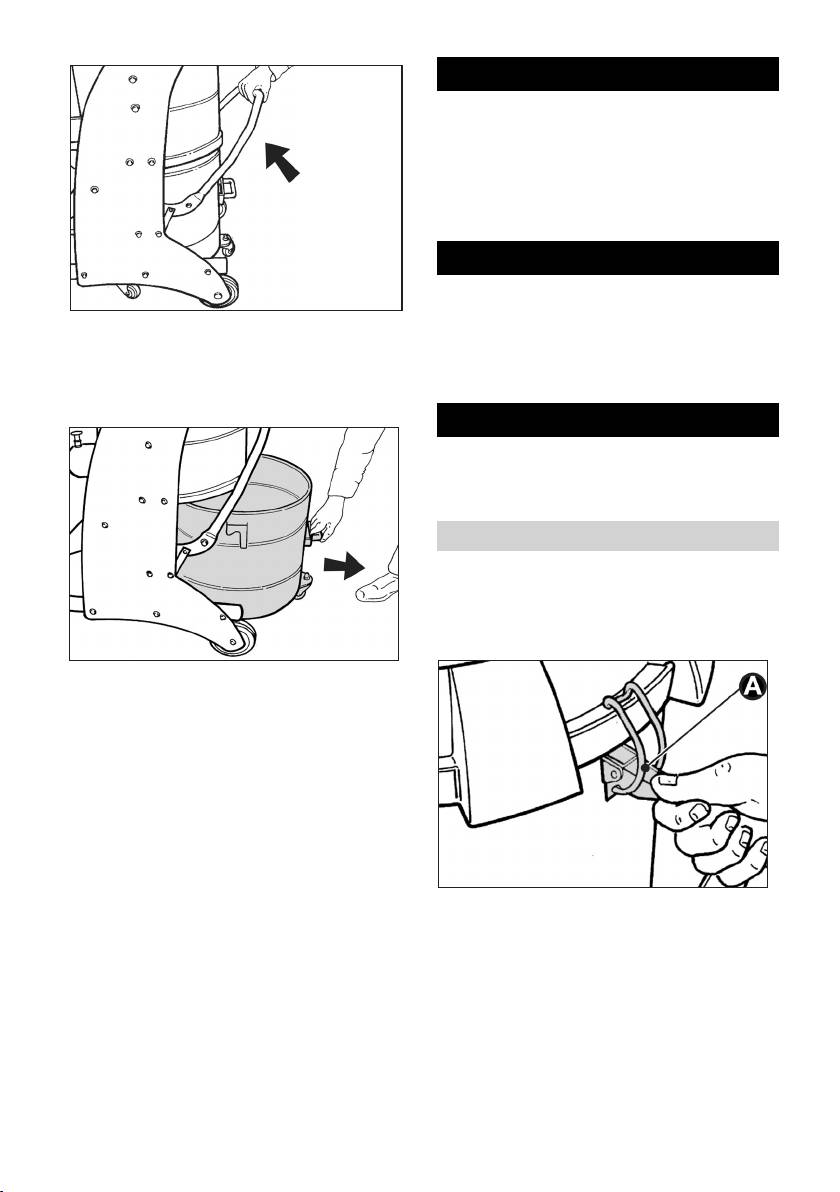 A