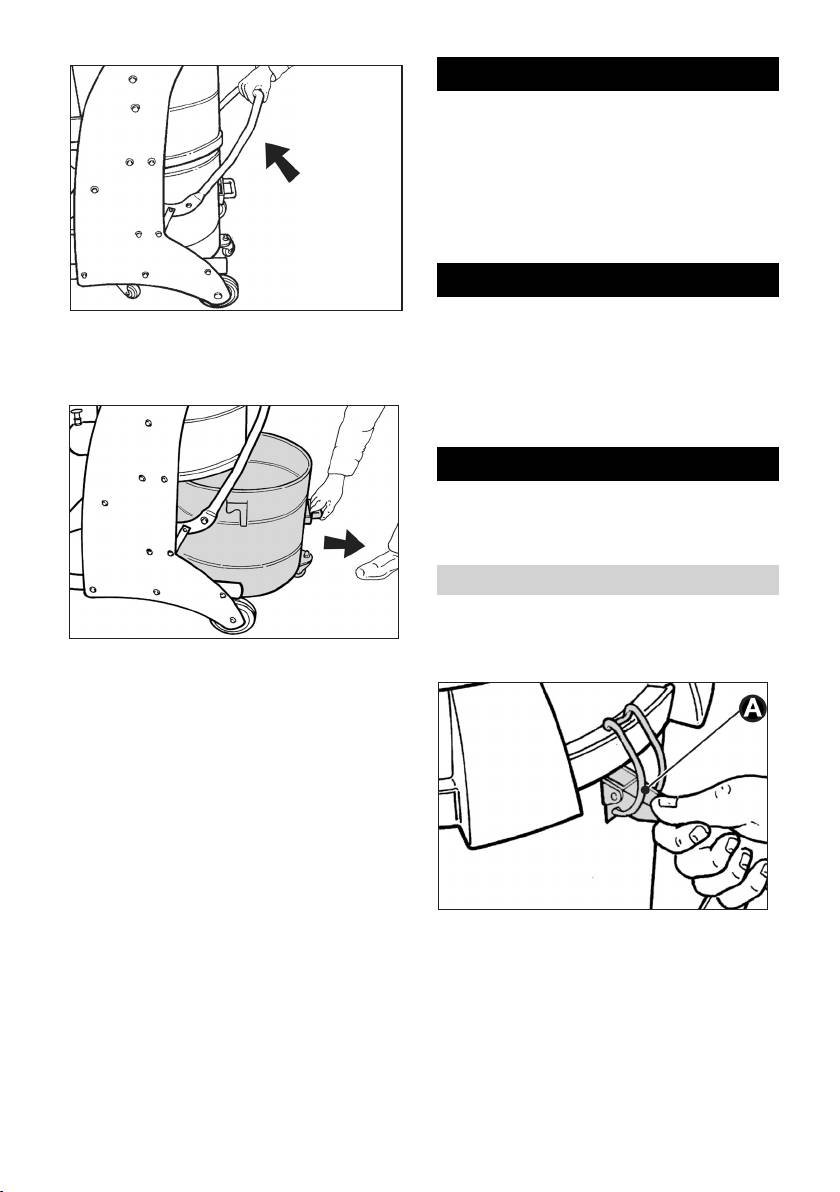 A