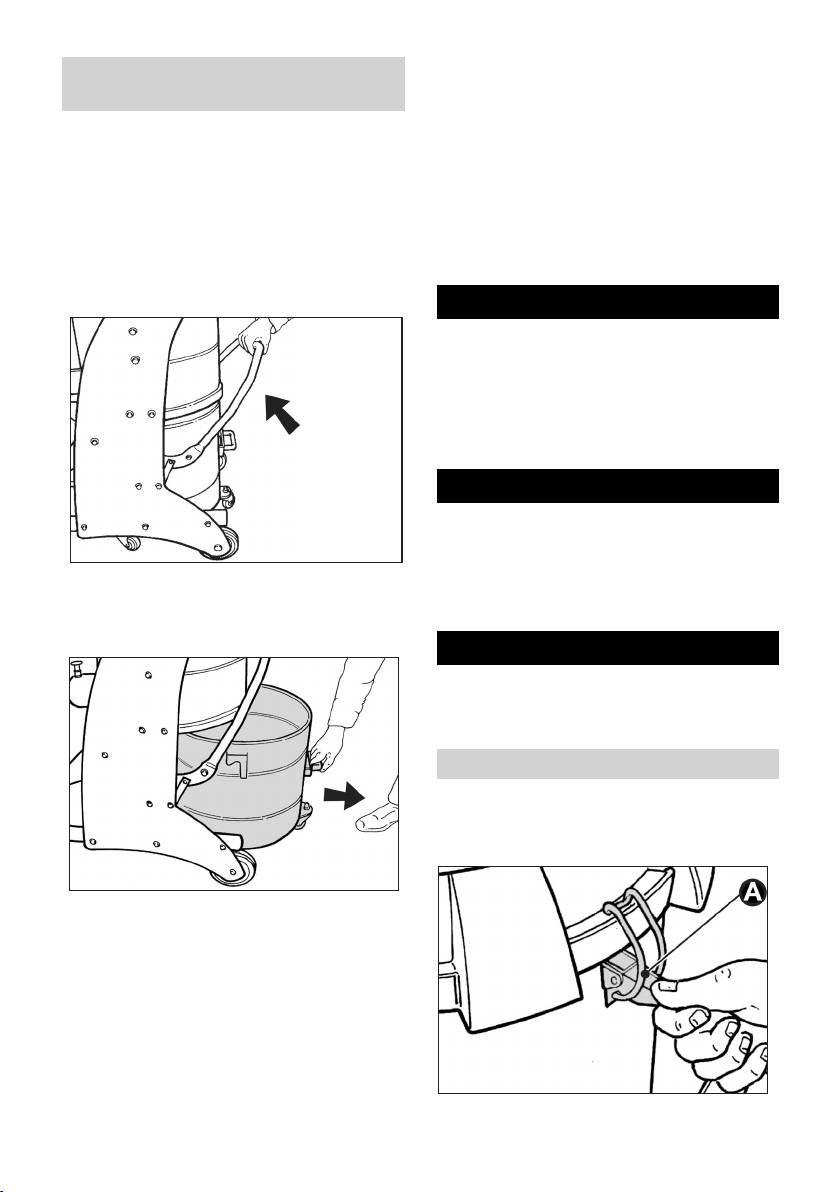 A