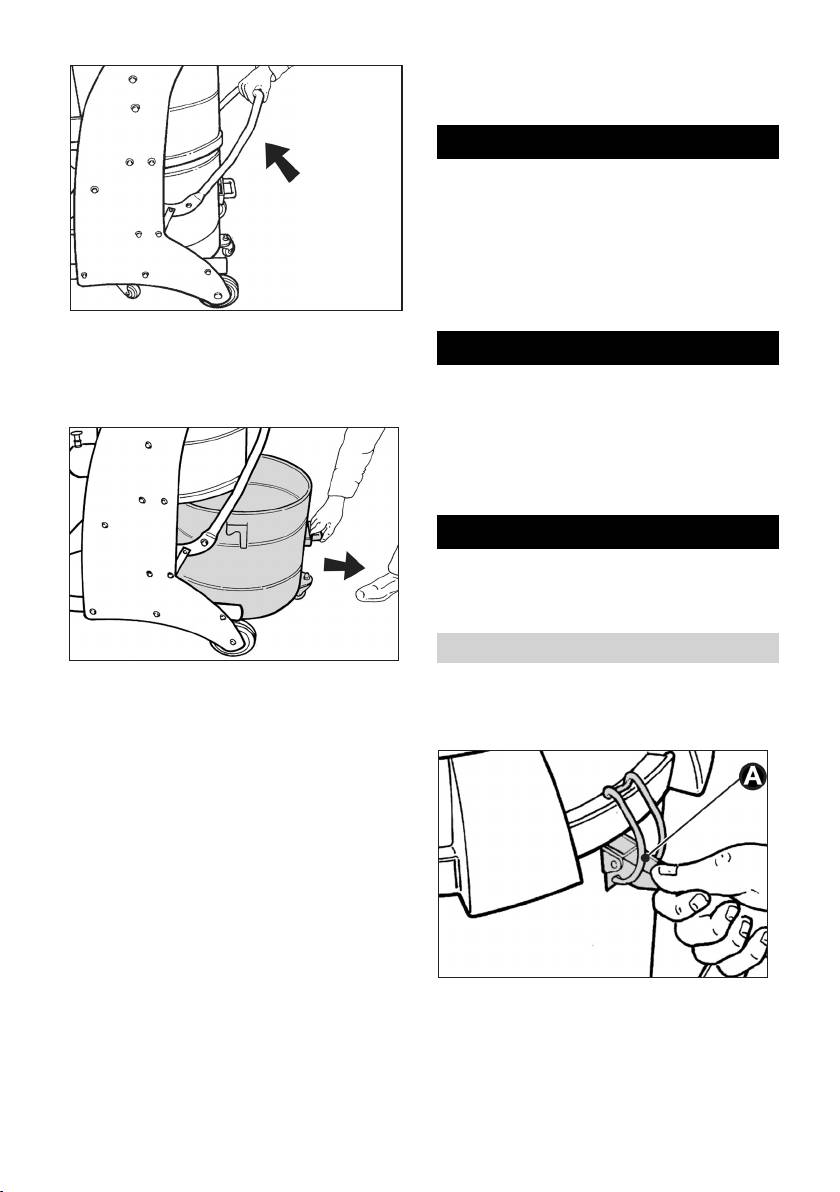 A