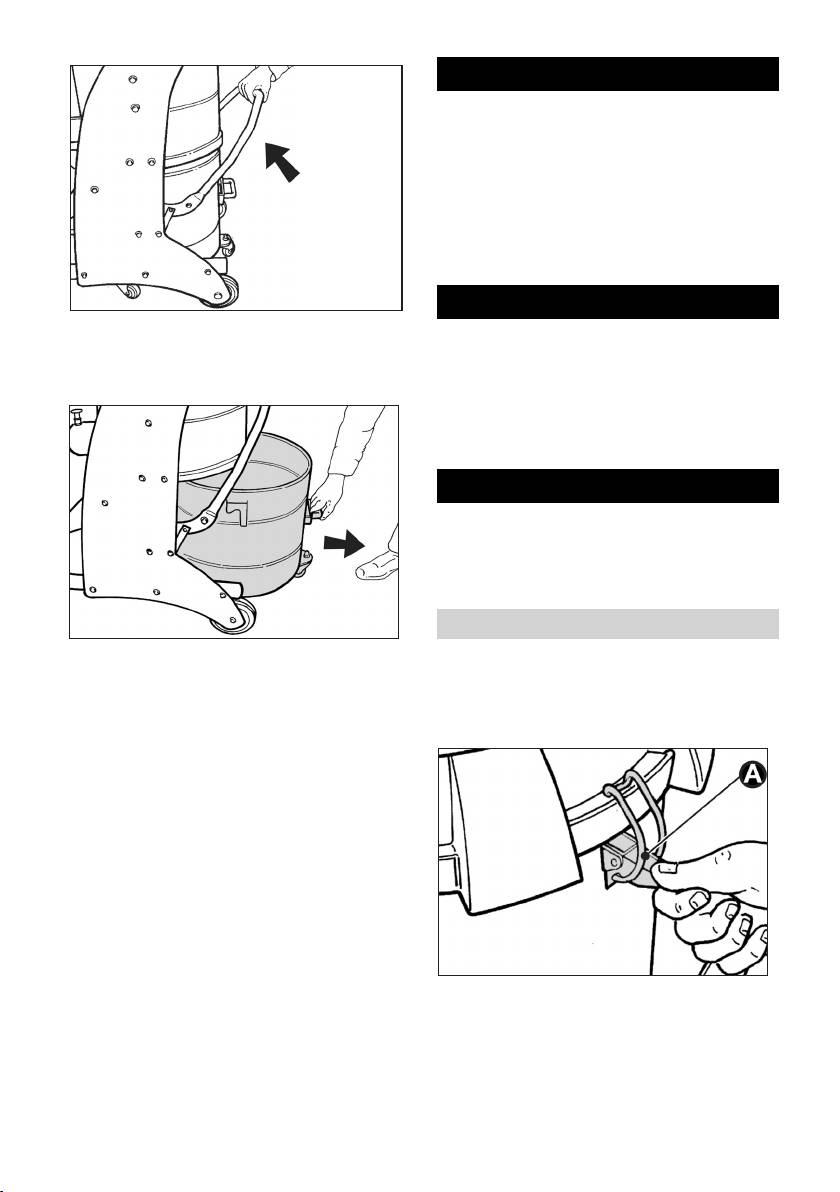 A