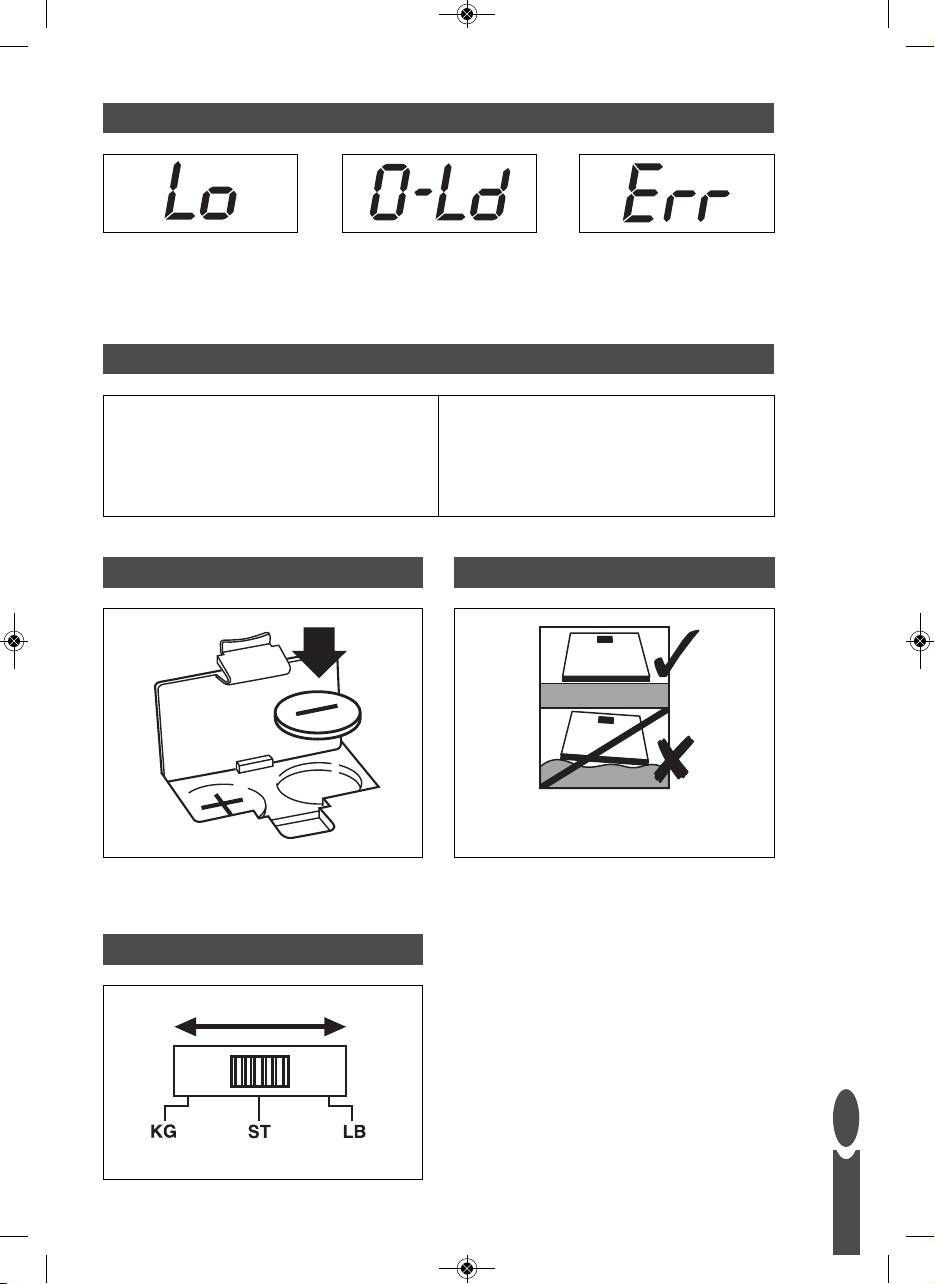 Lo

O-Ld

Err

KG ST LB