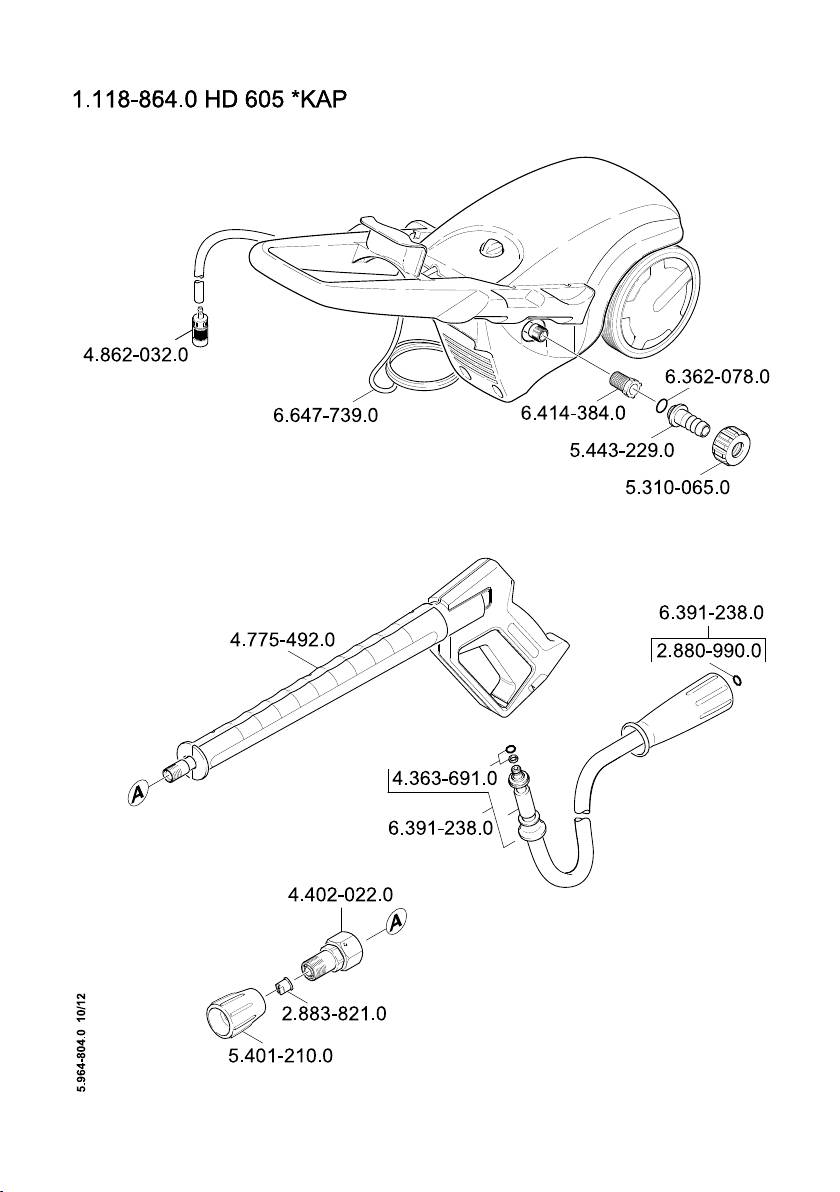 1.118-864.0 HD 605 *KAP

4.862-032.0
6.647-739.0
6.414-384.0
6.362-078.0
5.443-229.0
5.310-065.0

4.775-492.0
6.391-238.0
2.880-990.0
A
4.363-691.0
6.391-238.0
4.402-022.0
A
2.883-821.0
5.401-210.0

5.964-804.0 10/12