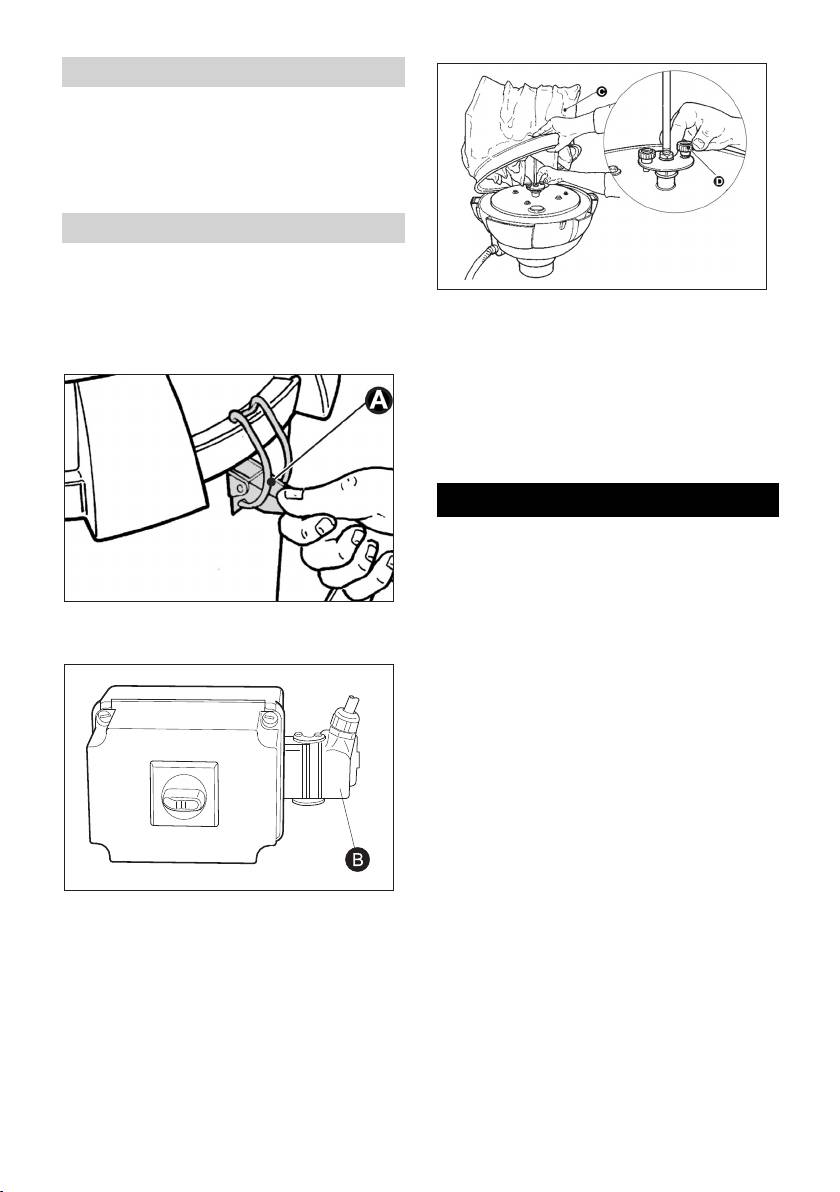 A

B

C

D