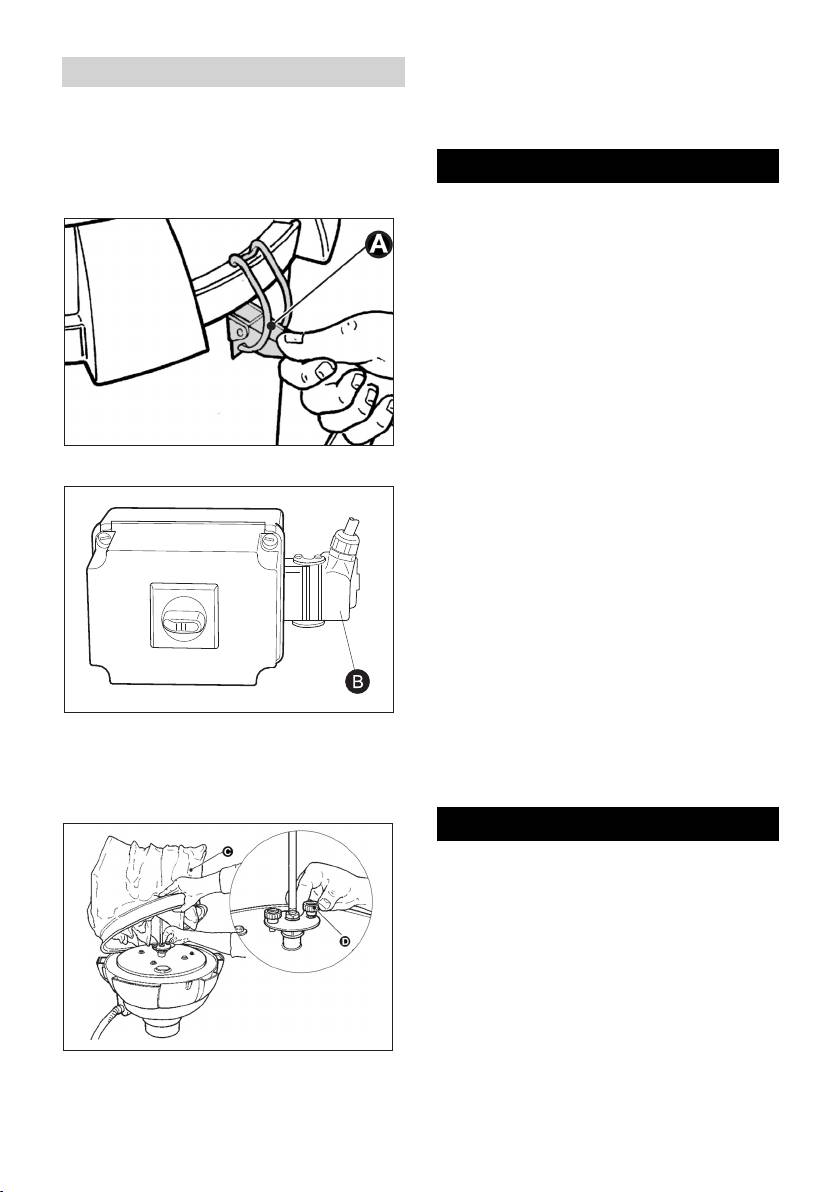 A

B

C

D