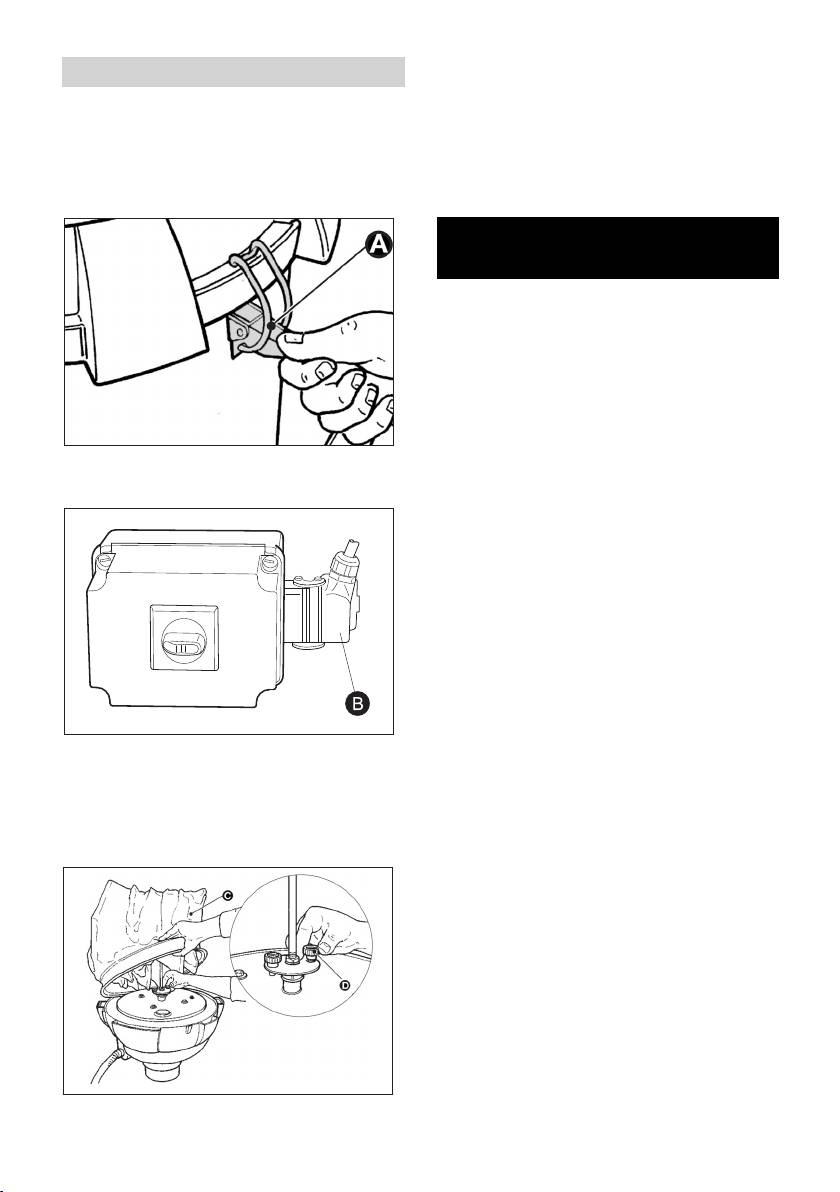 A

B

C

D