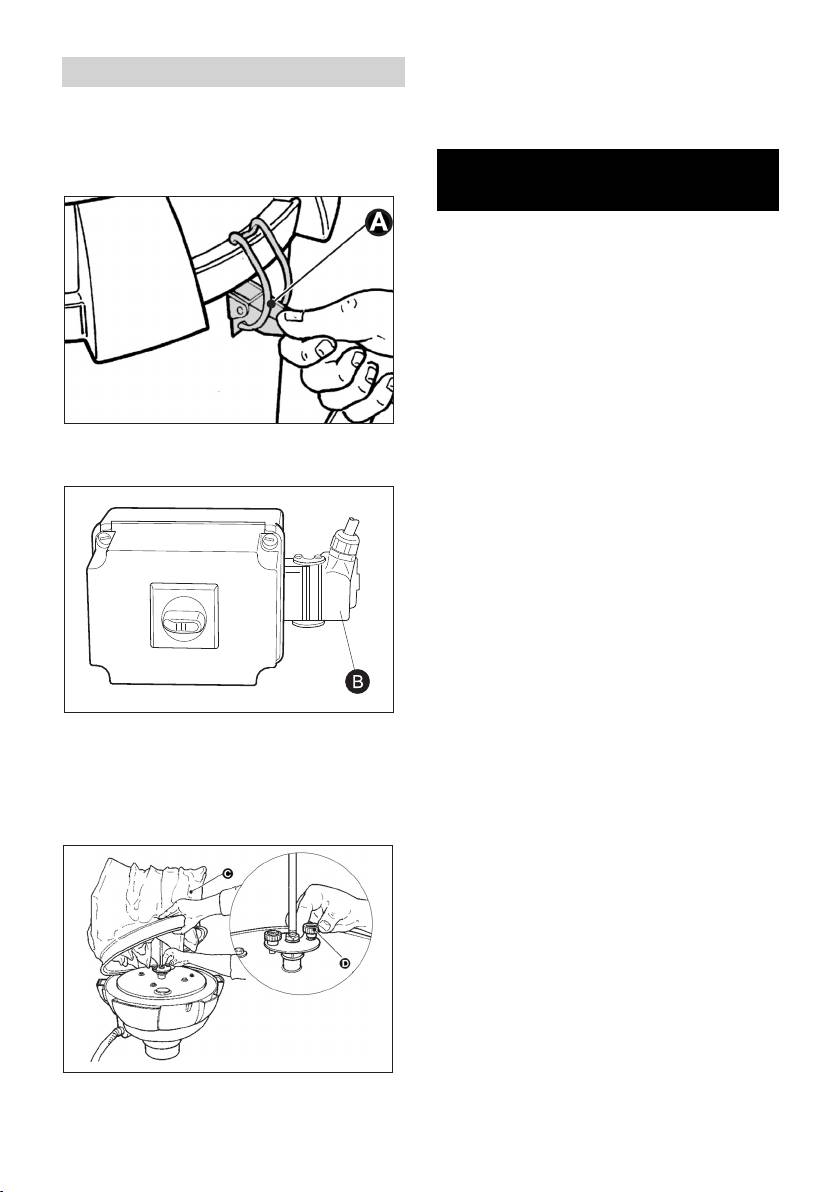 A

B

C

D