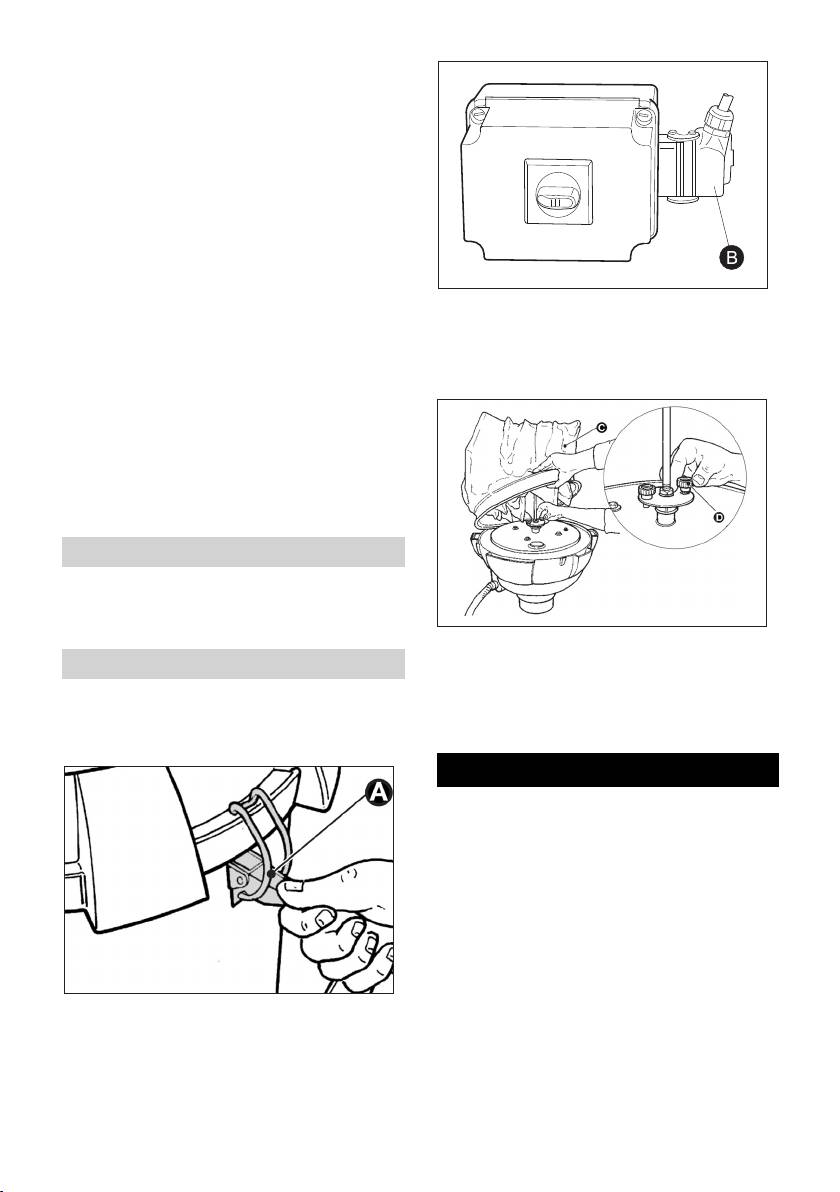 B

C

D

A