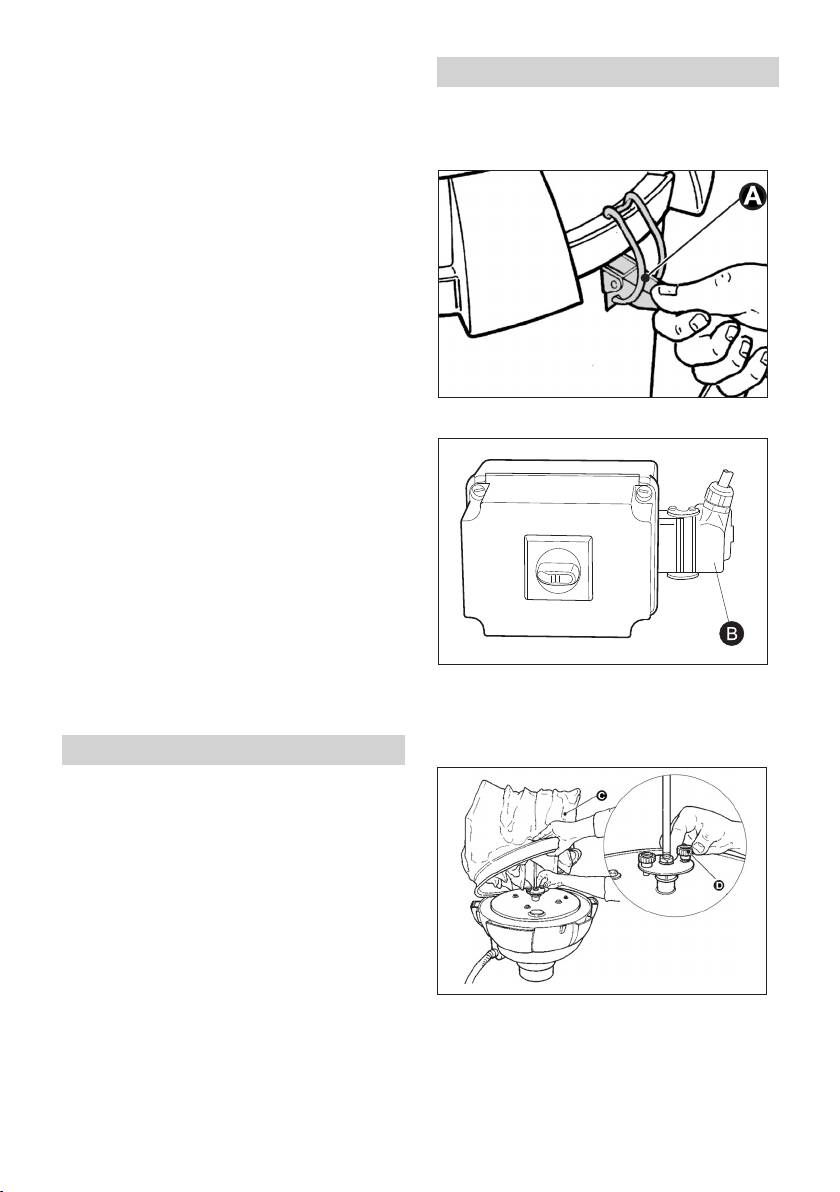 A

B

C

D