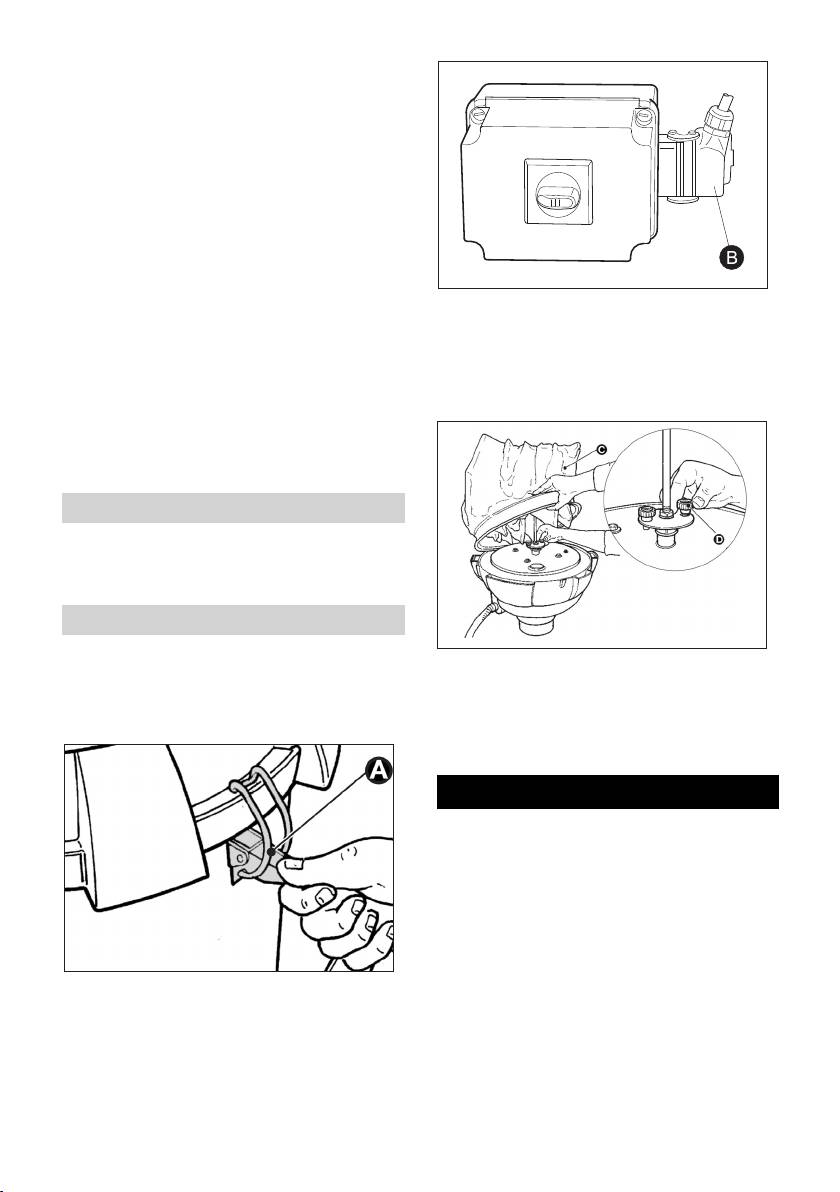 B

C

D

A