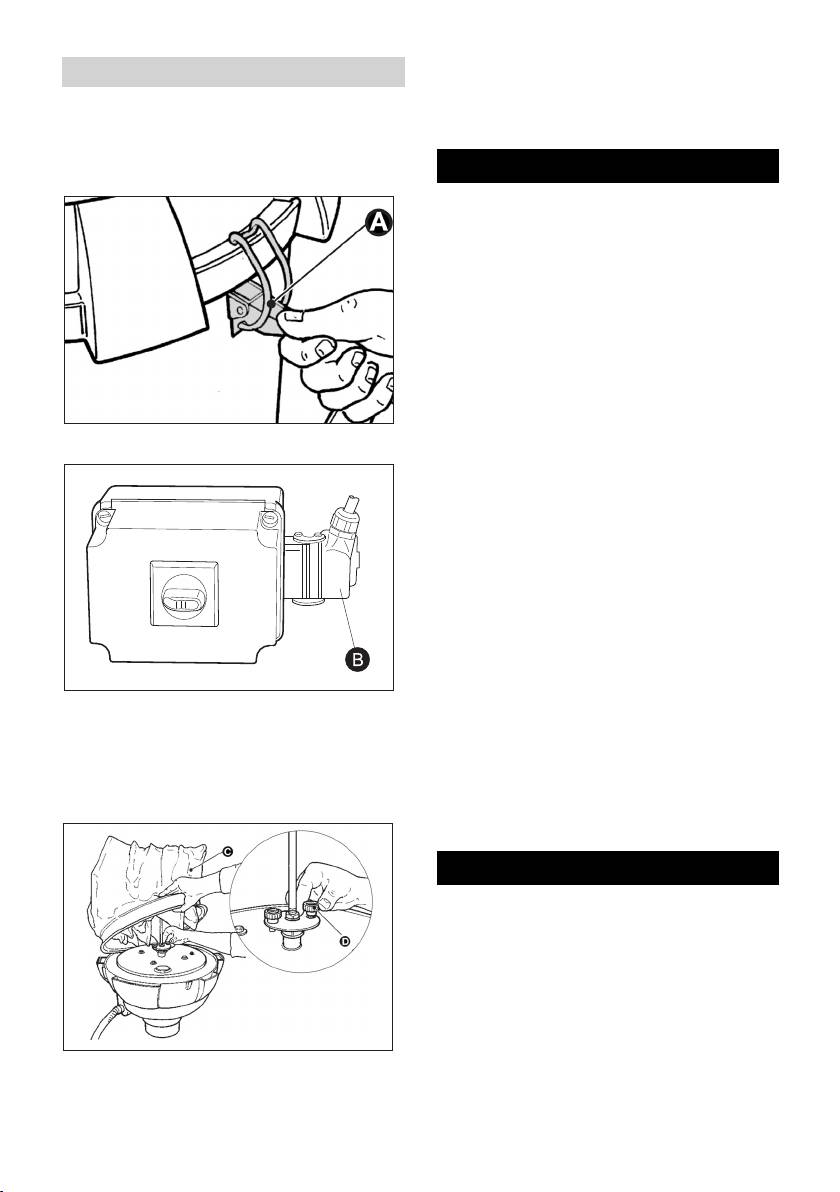 A

B

C

D