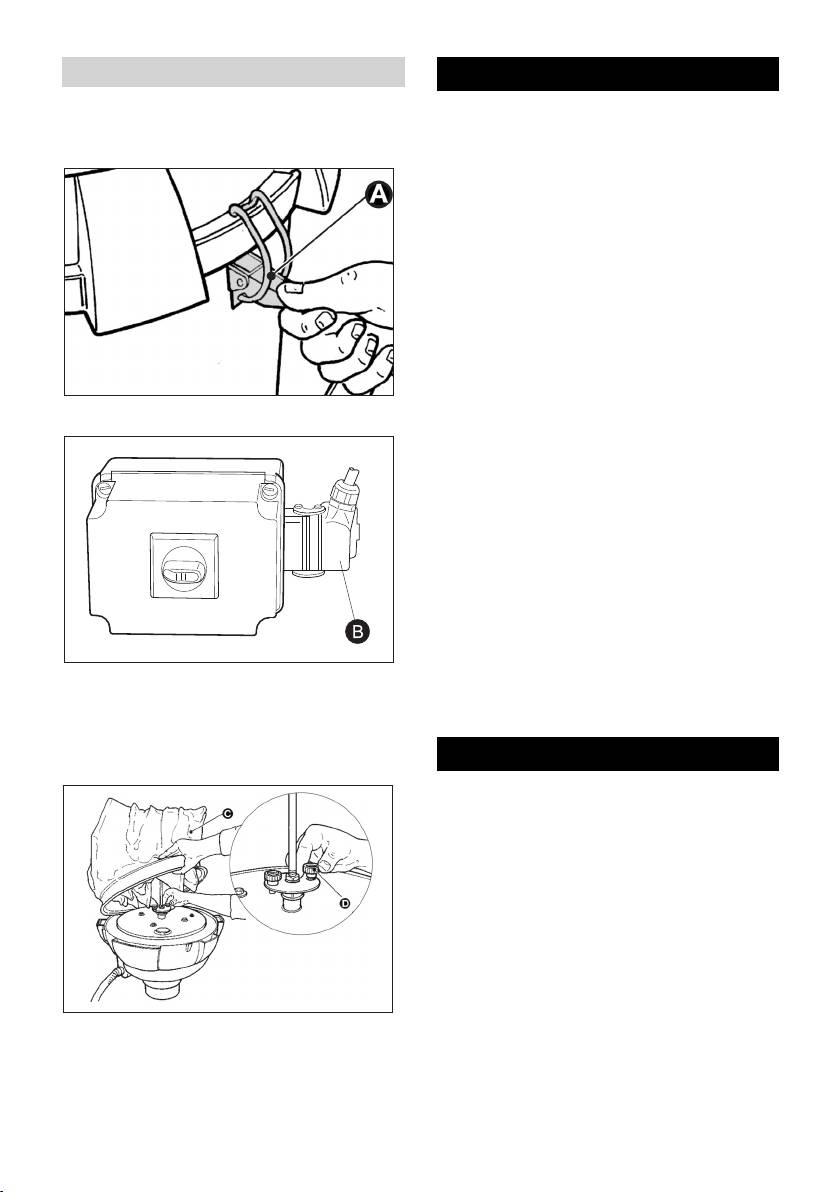 A

B

C

D