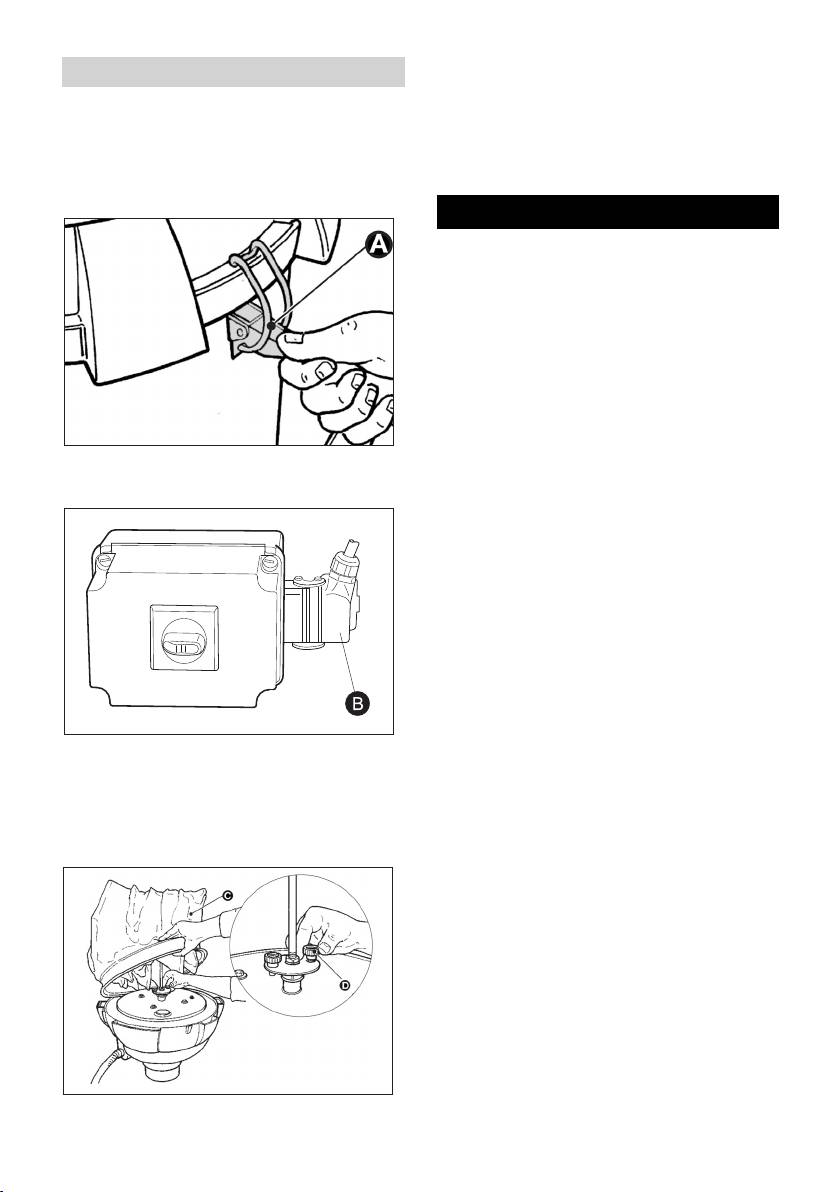 A

B

C

D