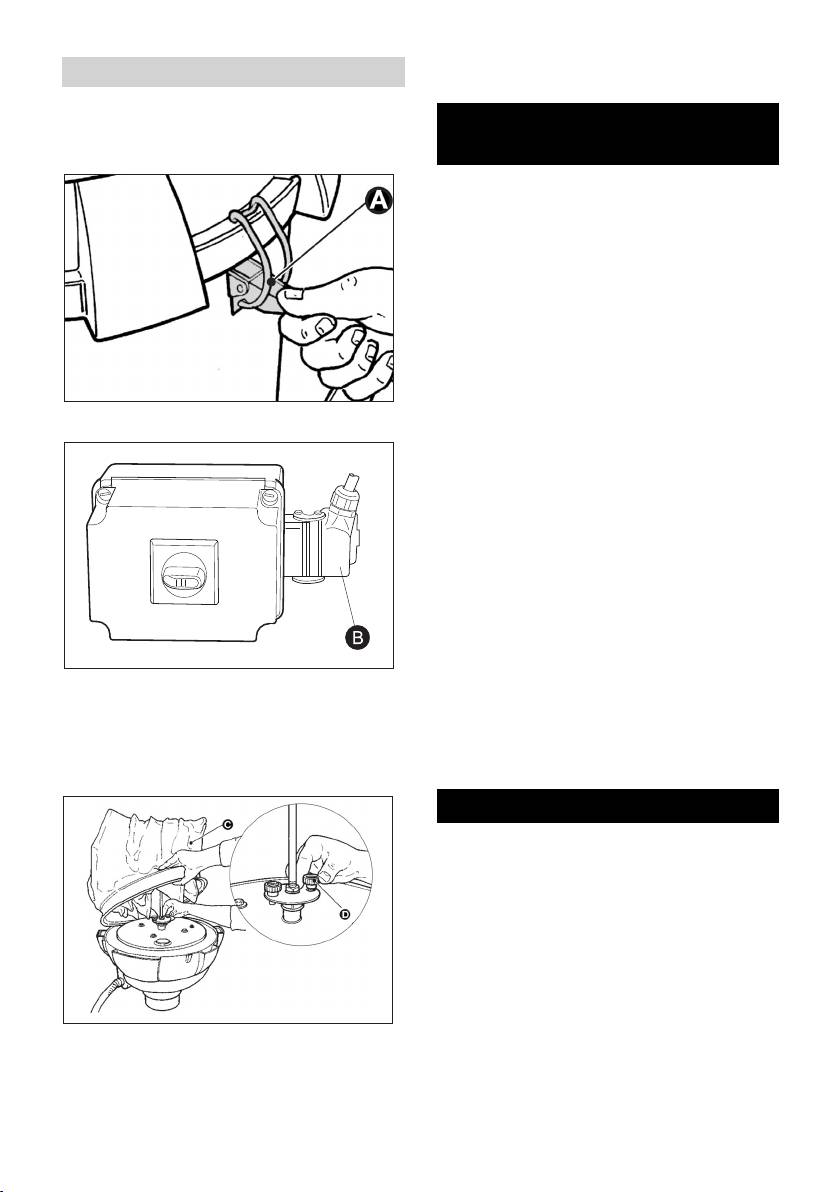 A

B

C

D