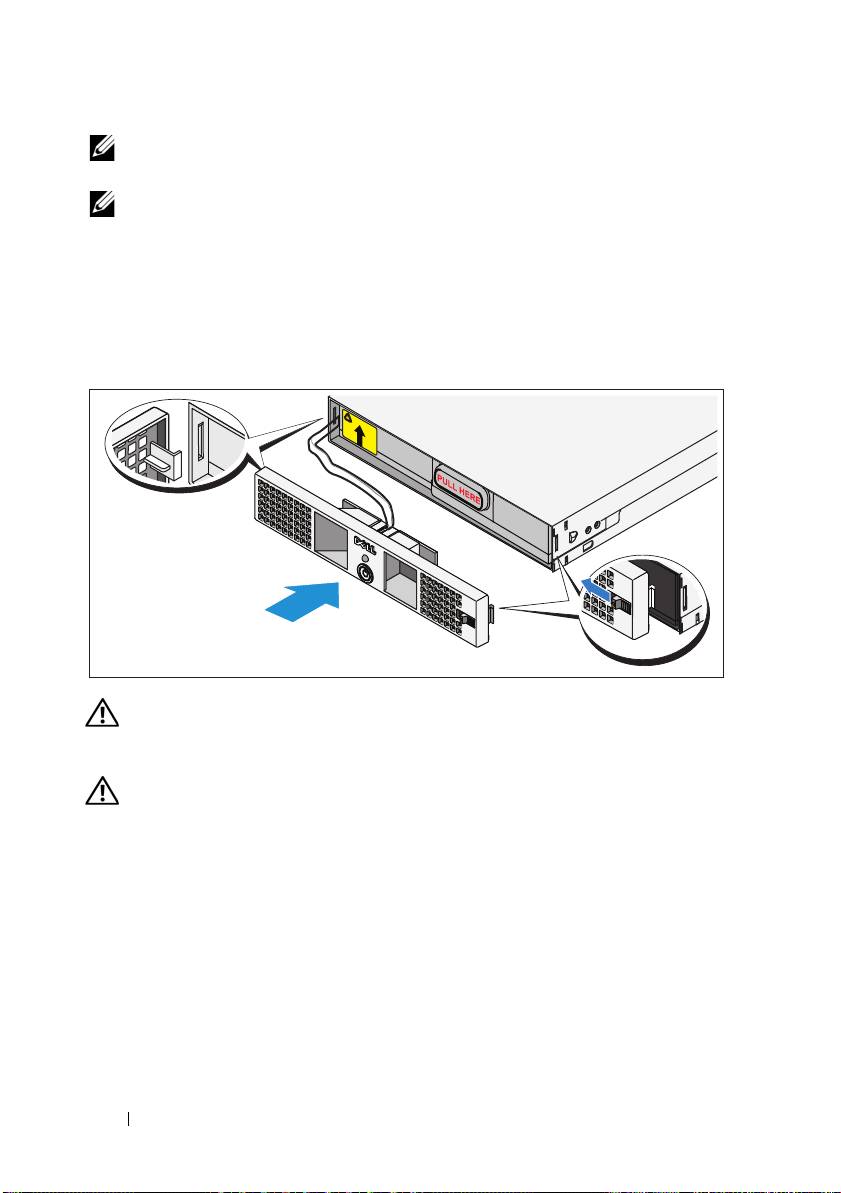 PULL HERE

DELL