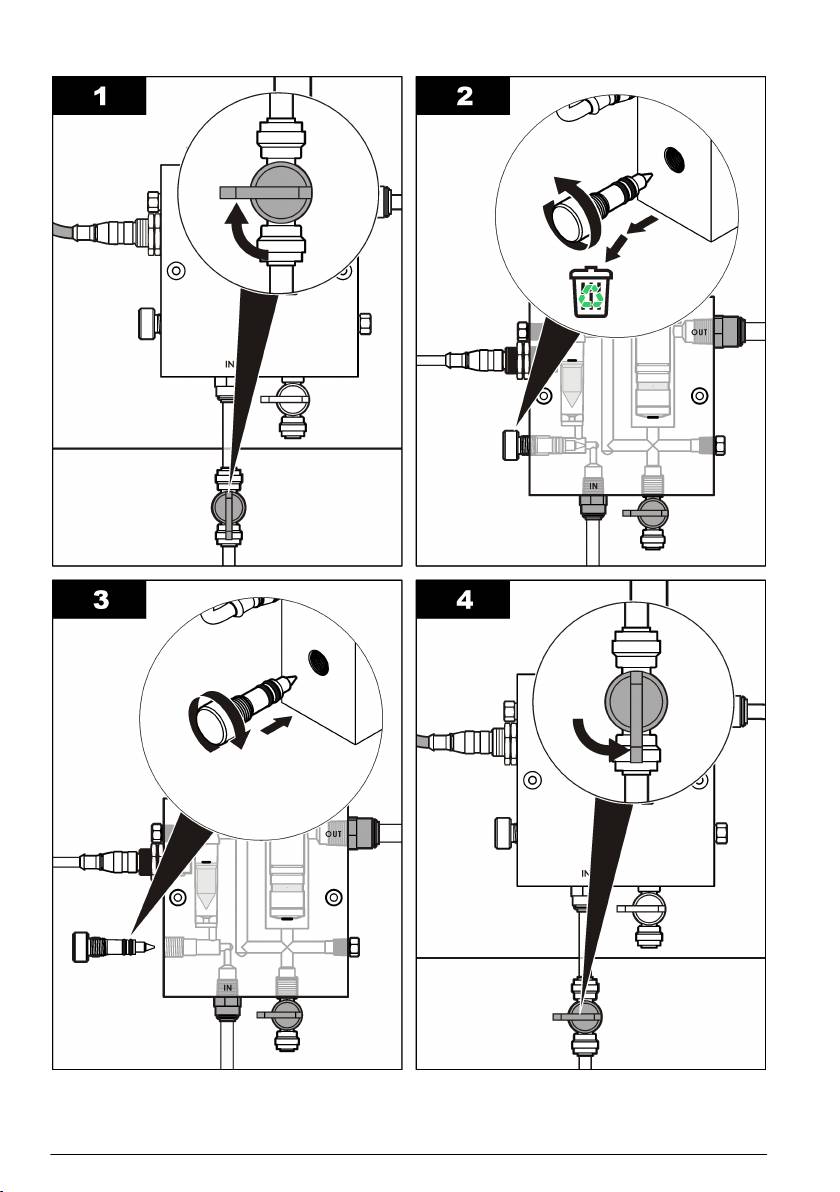 1

IN

2

OUT

IN

3

OUT

IN

4

IN