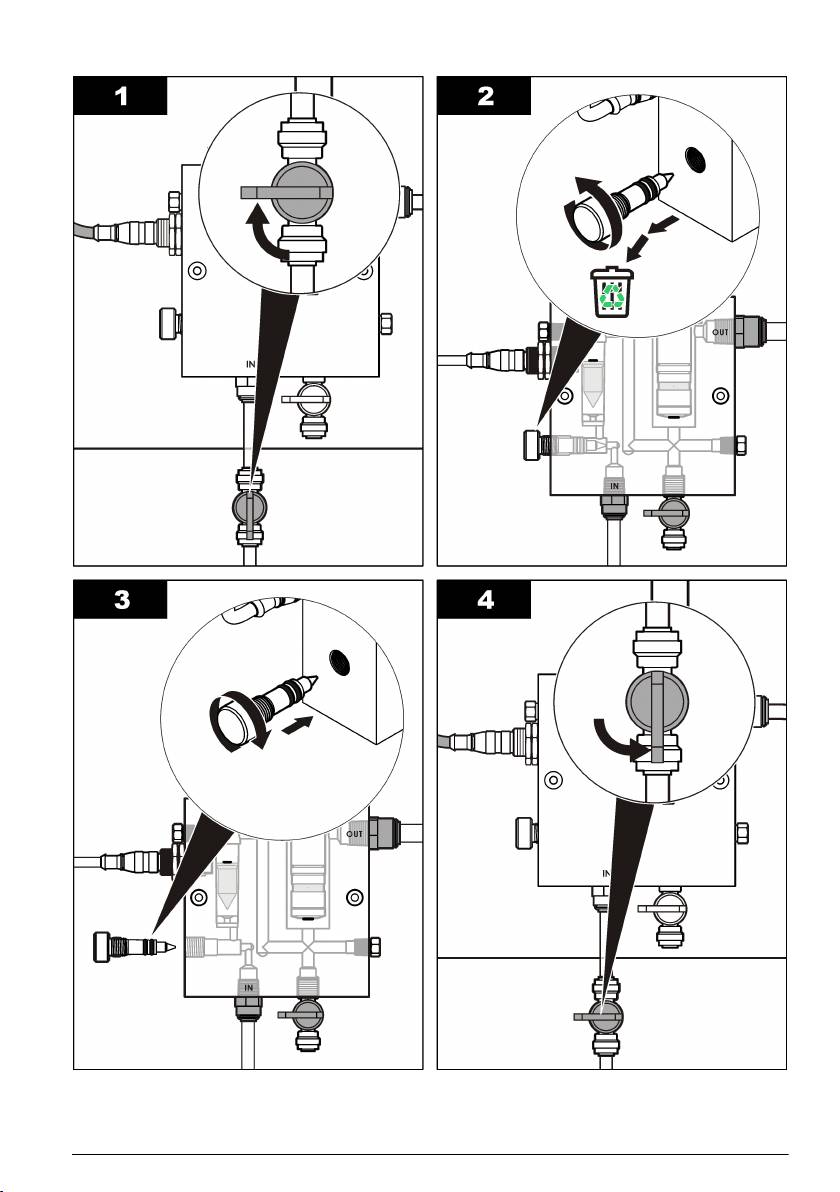 1

IN

2

OUT

IN

3

OUT

IN

4

IN