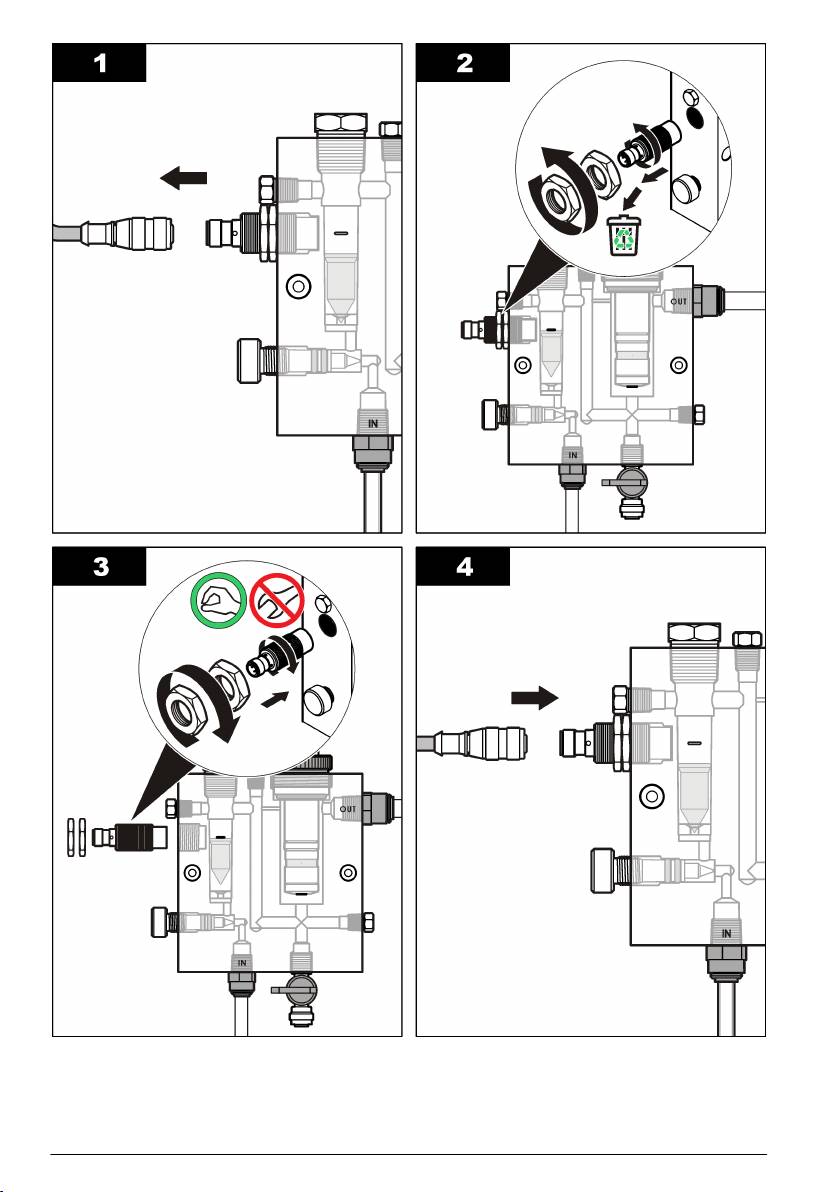 1

IN

2

OUT

IN

3

OUT

IN

4

IN