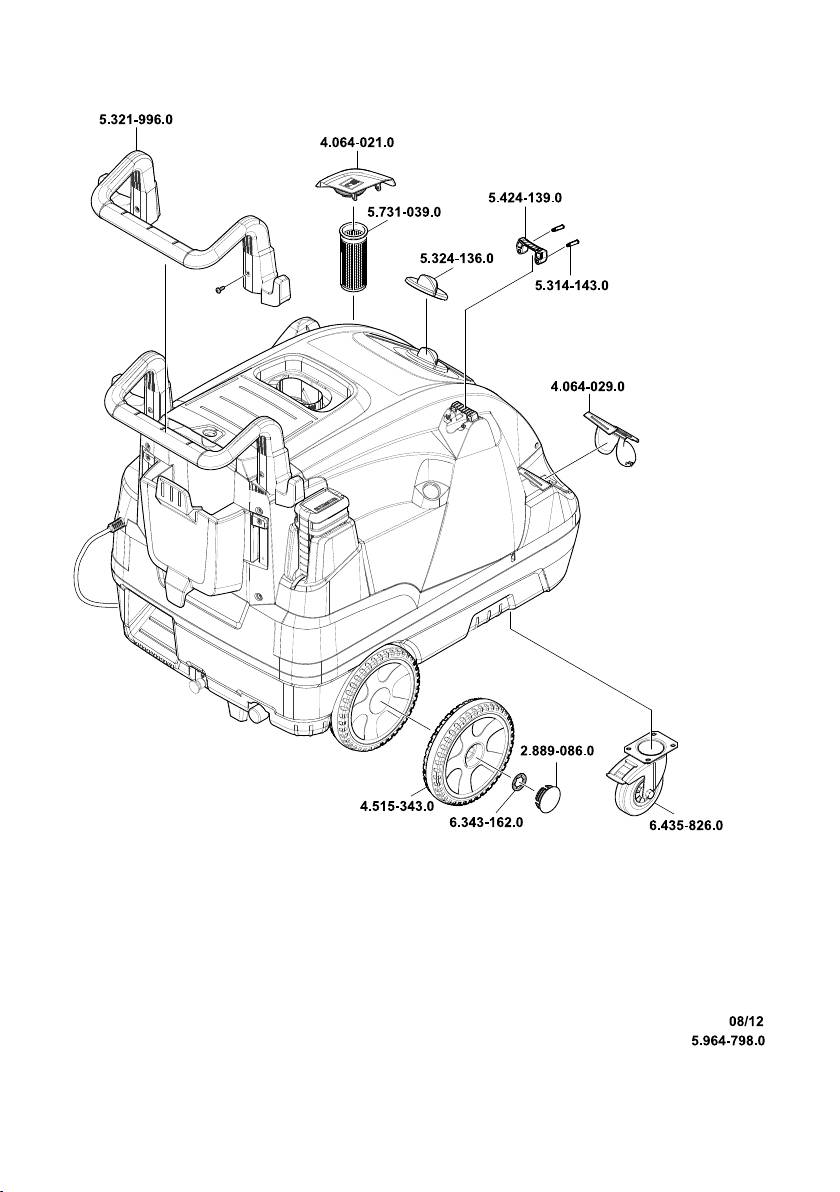 5.321-996.0

4.064-021.0

5.731-039.0

5.424-139.0

5.324-136.0

5.314-143.0

4.064-029.0

2.889-086.0

4.515-343.0

6.343-162.0

6.435-826.0

08/12
5.964-798.0