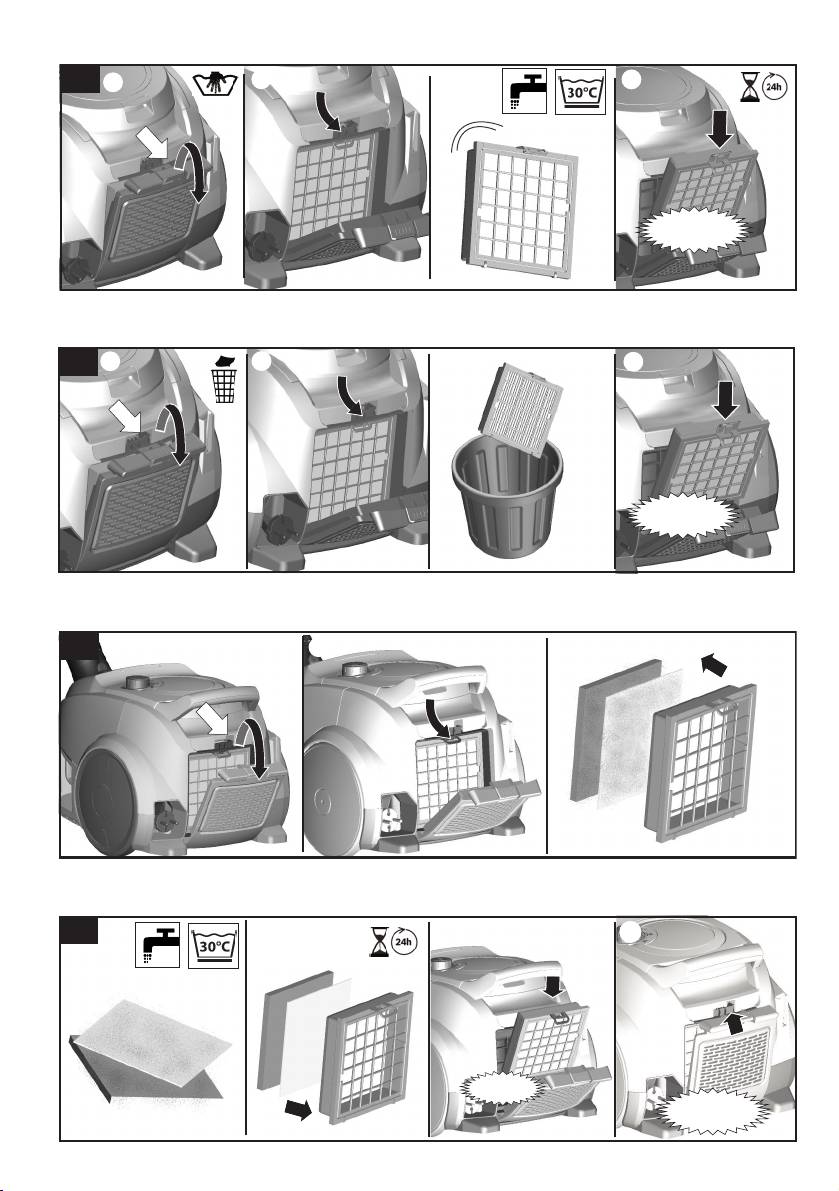 30°C

24h

30°C

24h