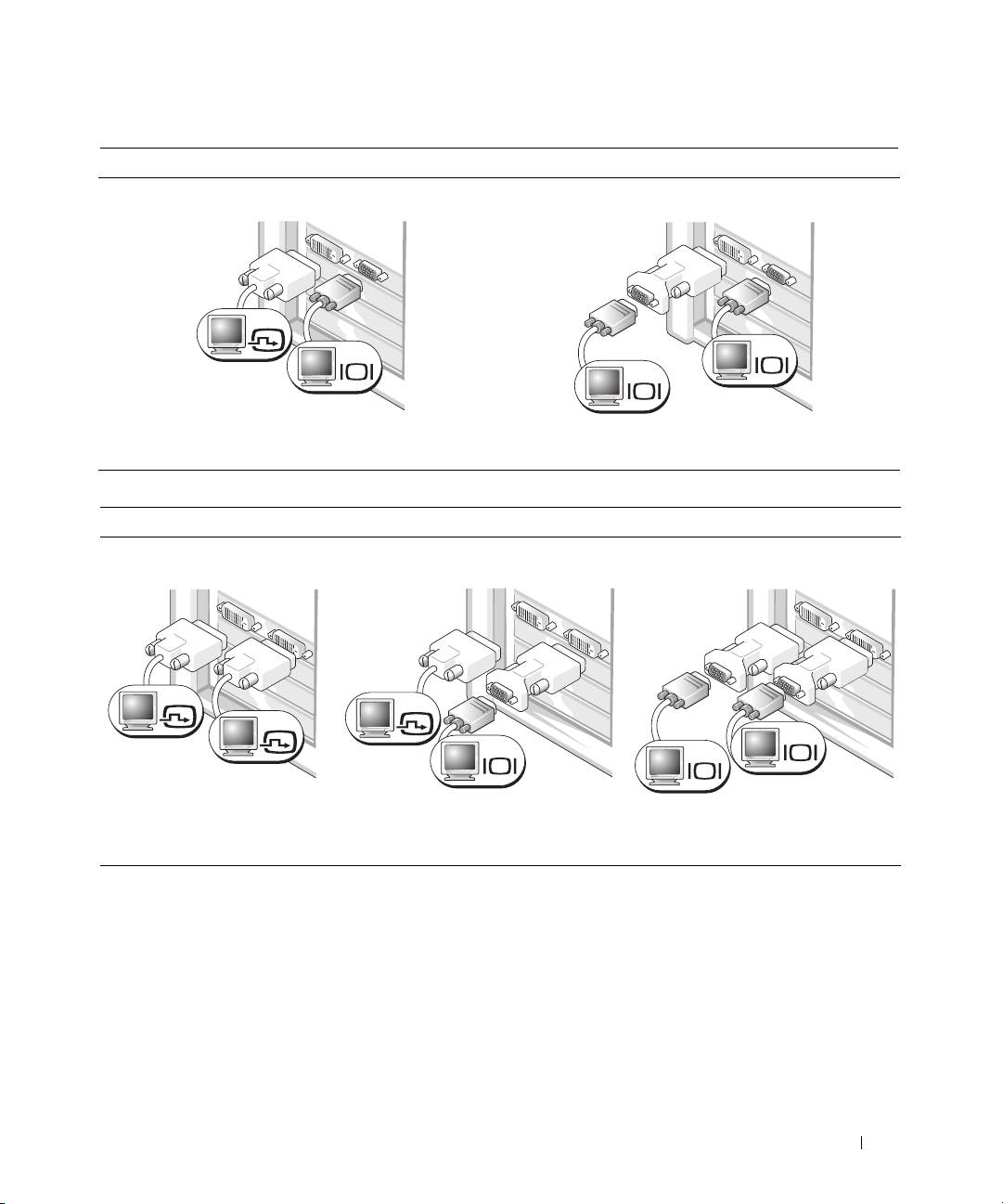 IOI

IOI

IOI

IOI

IOI

IOI