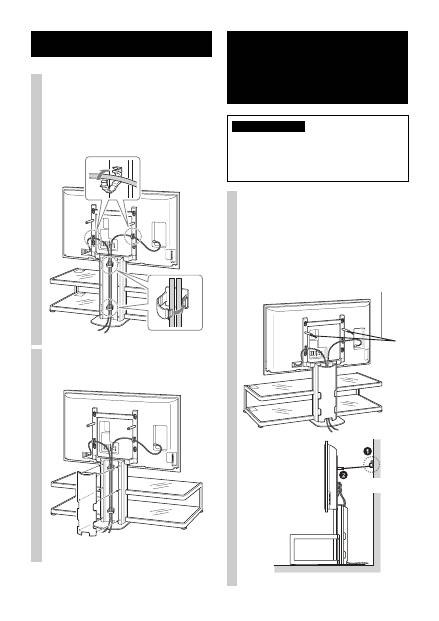 1

2