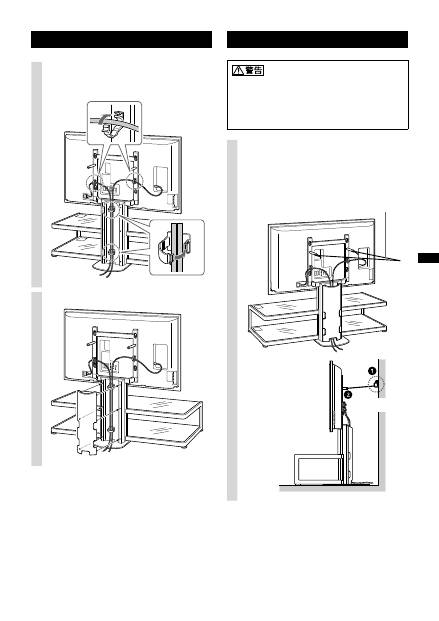 警告

1

2