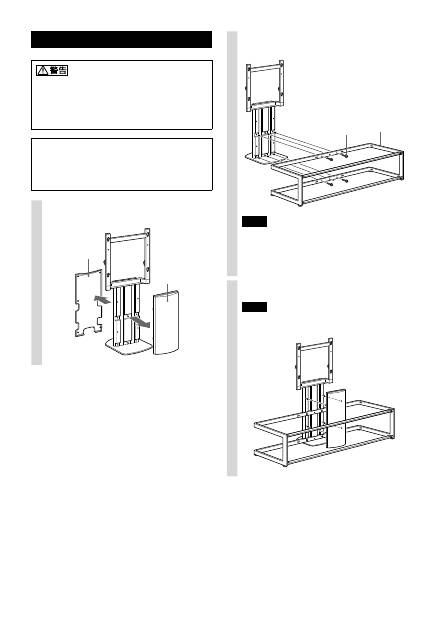 警告