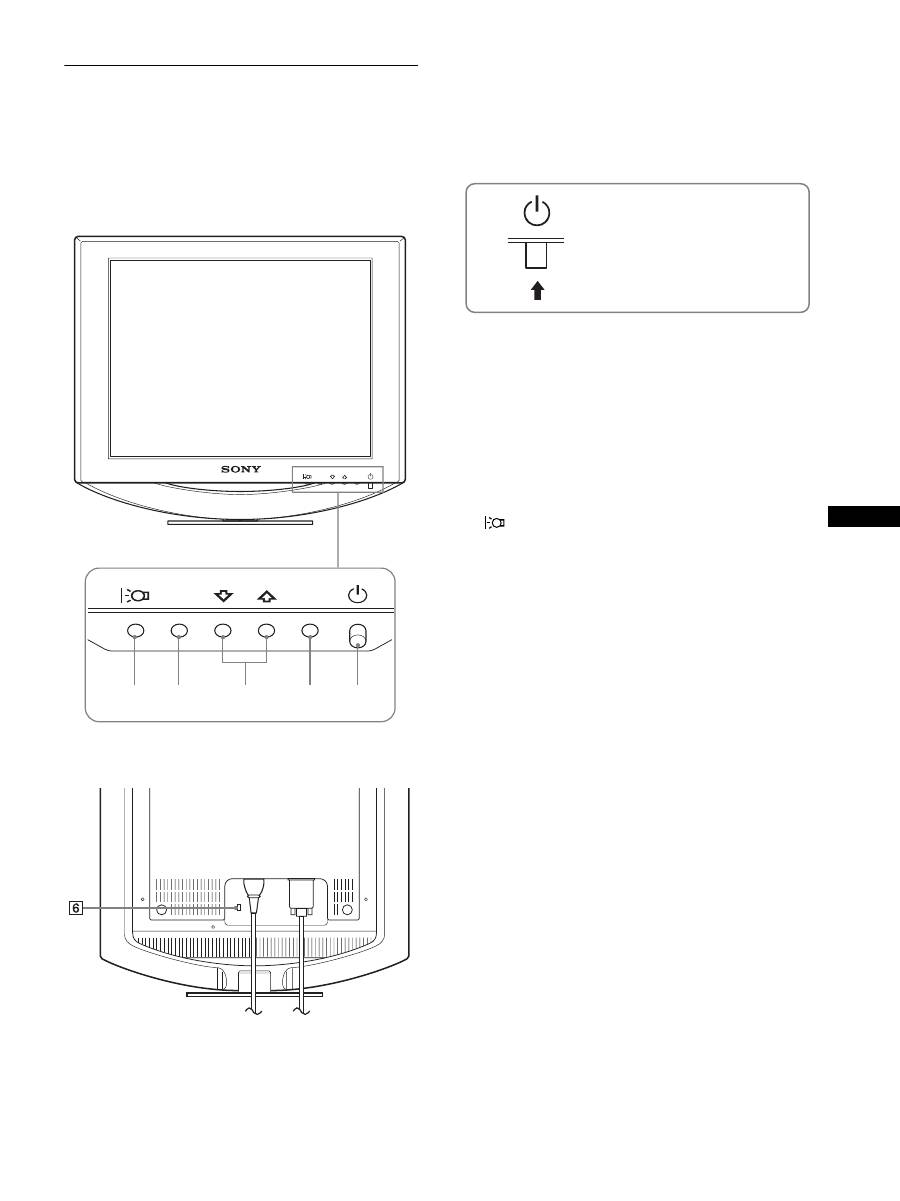 SONY

6