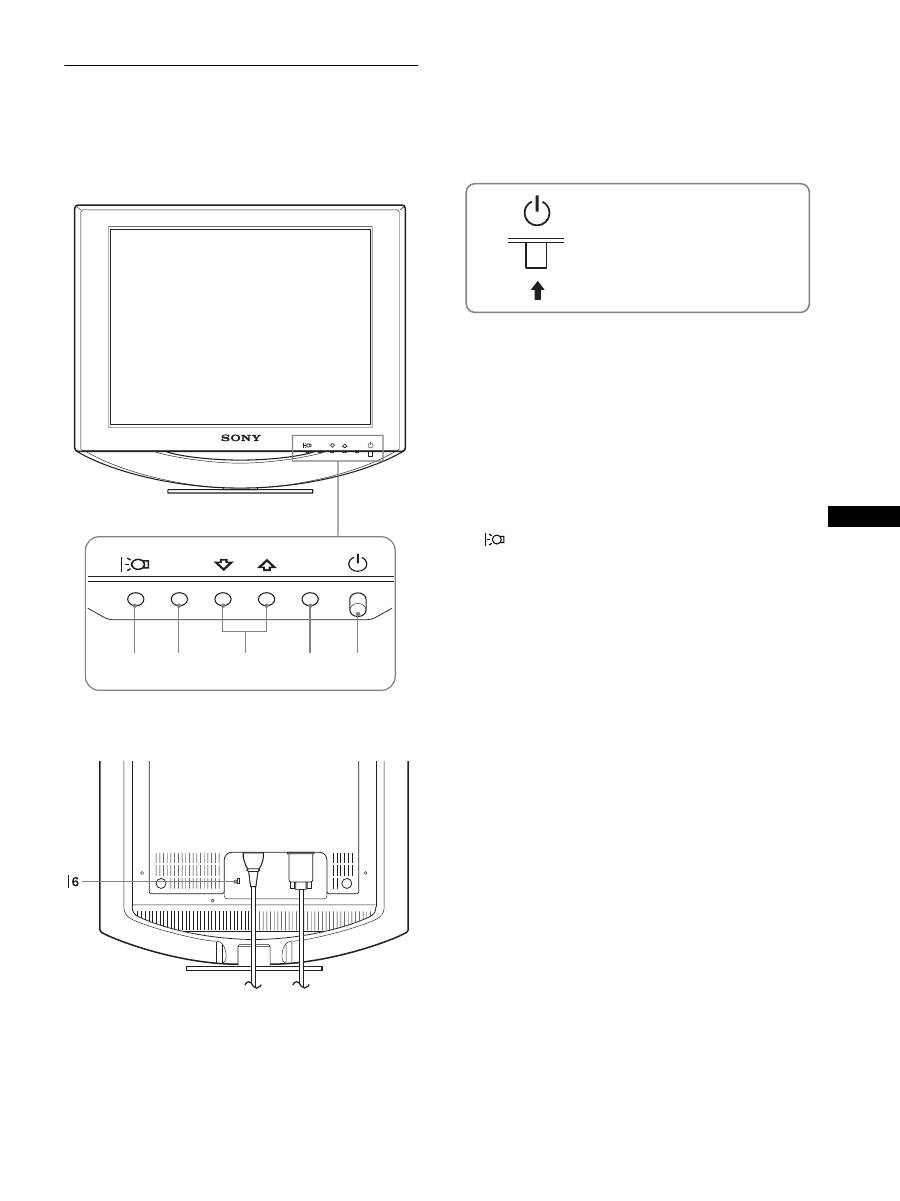 SONY

6