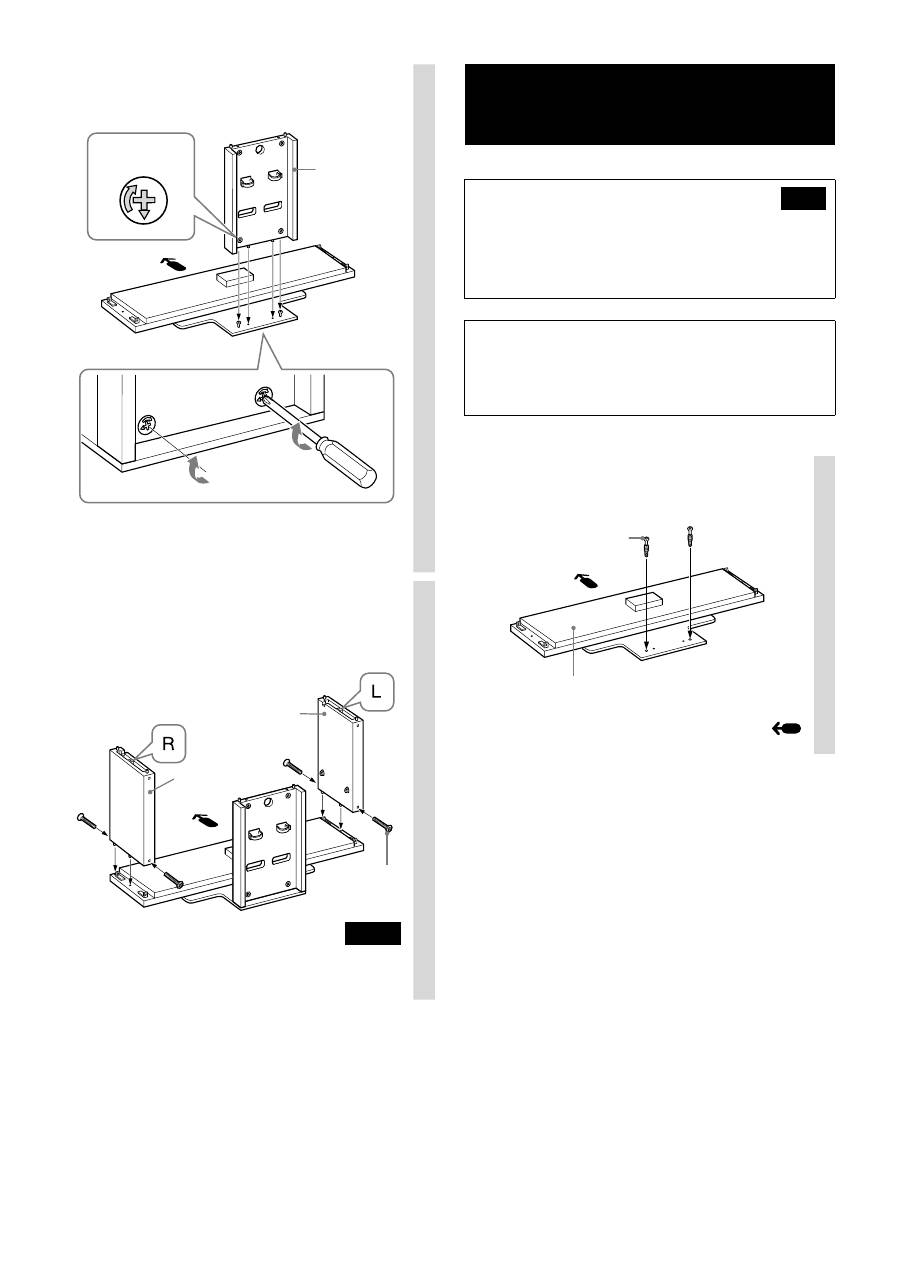 L

R