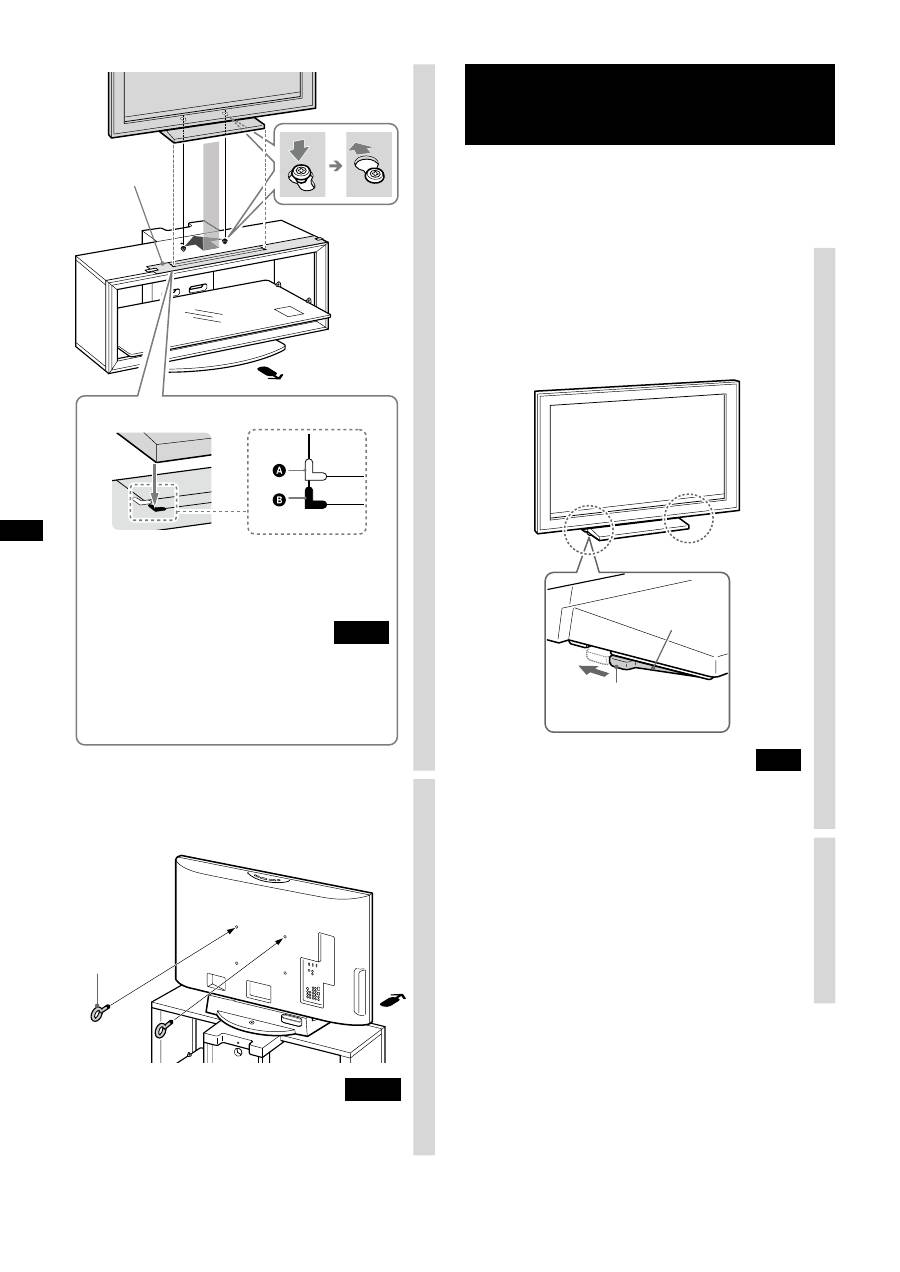 A

B