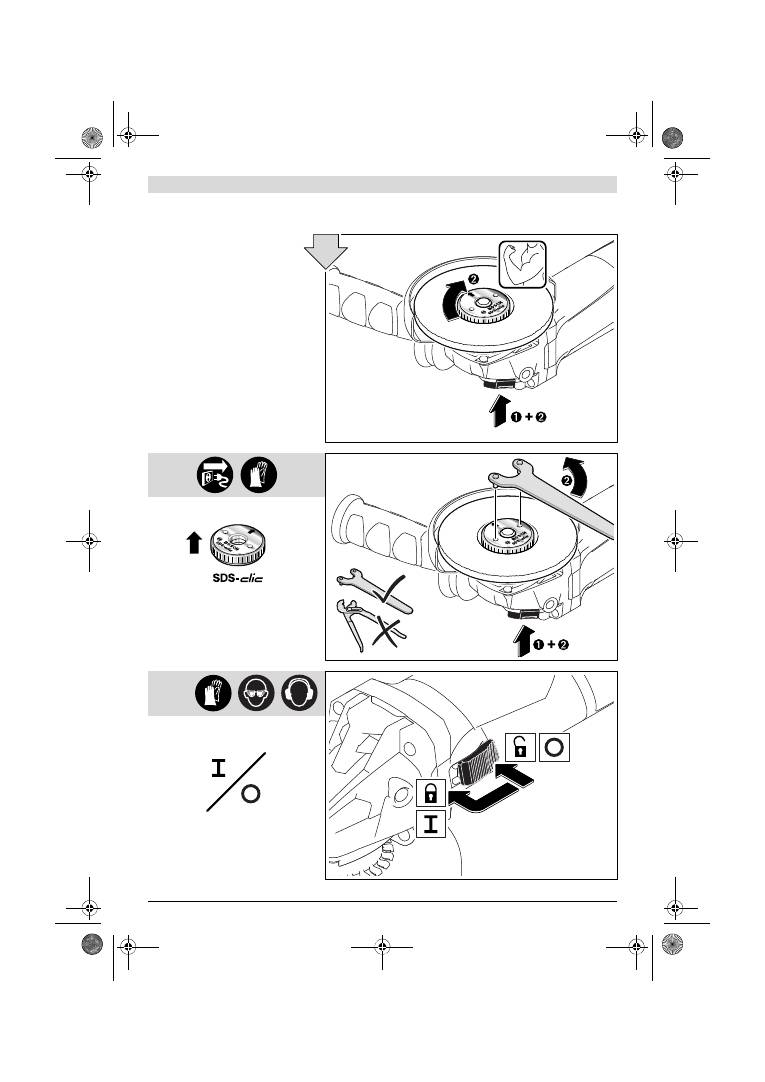 ❷

❶ + ❷

SDS-clic

❷

❶ + ❷

I

O

O

I