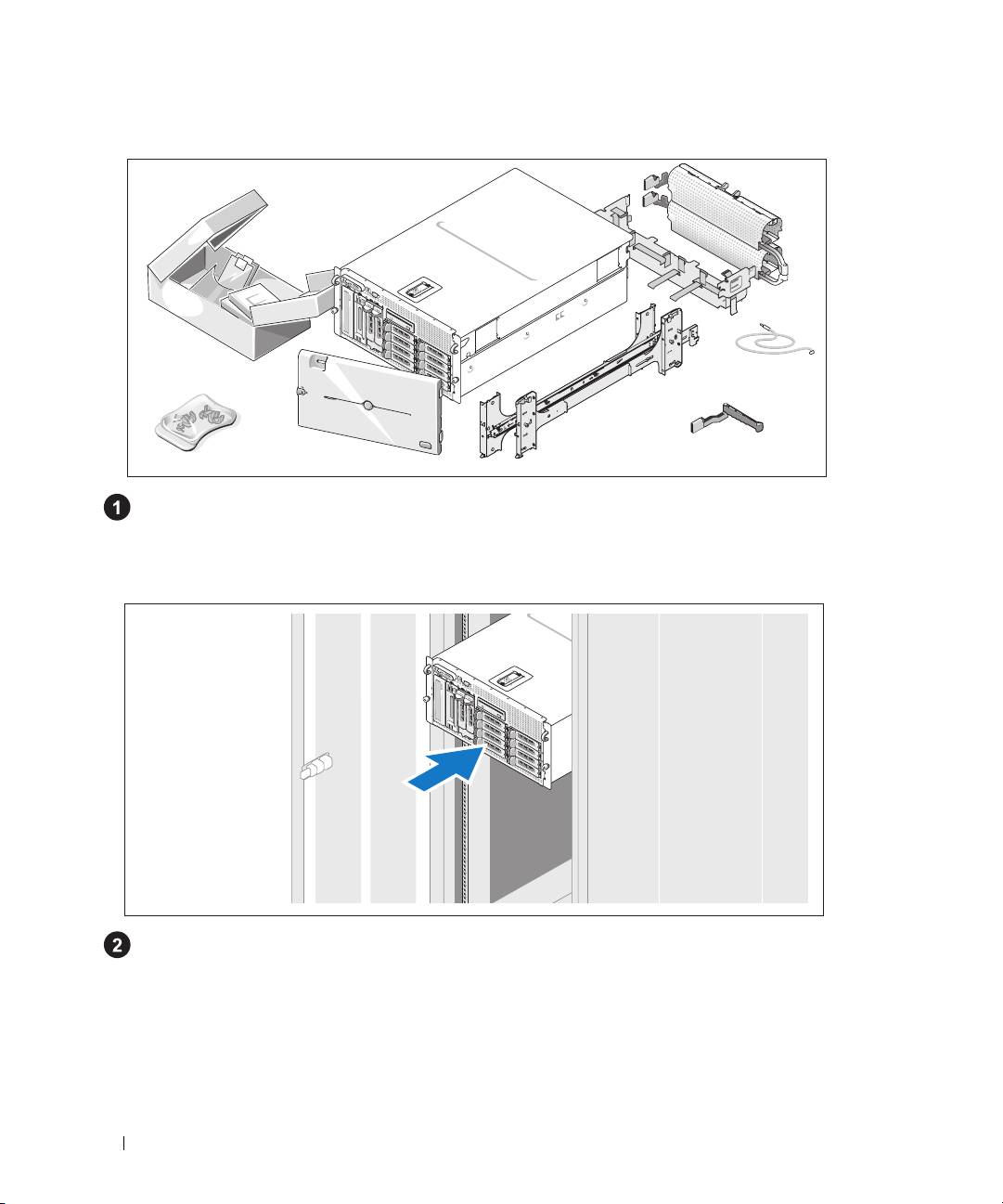 1

2