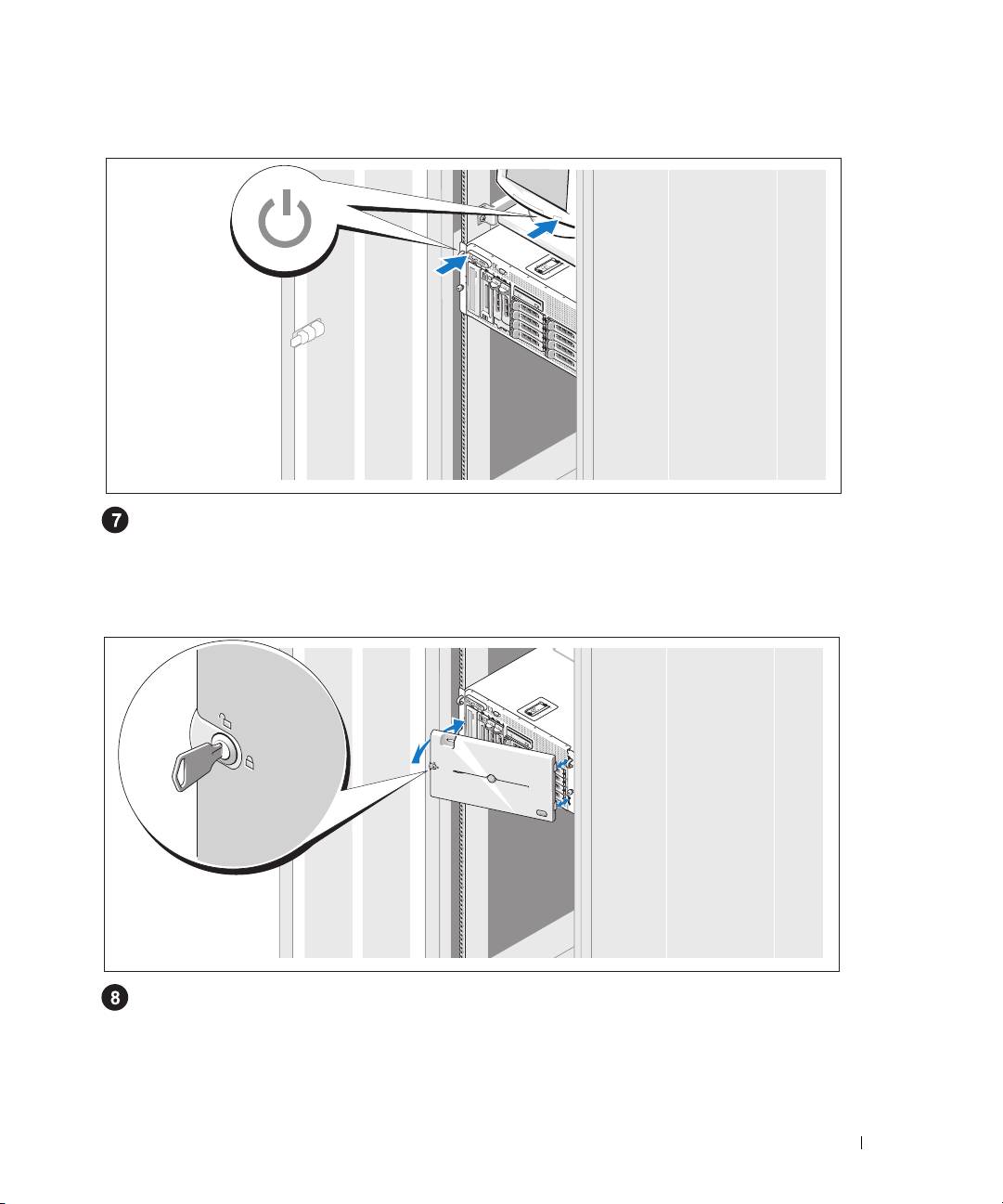 7

8