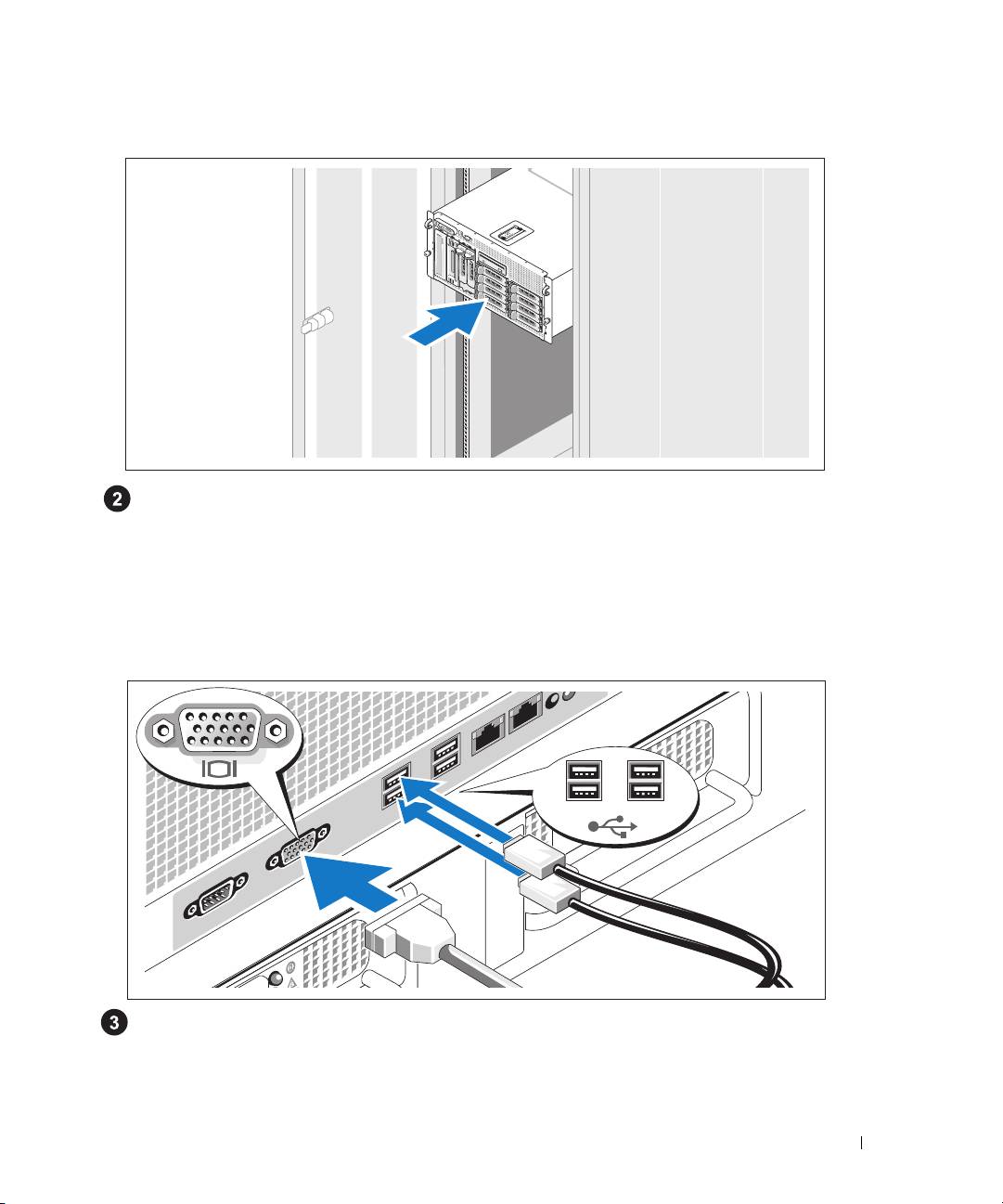 2

3