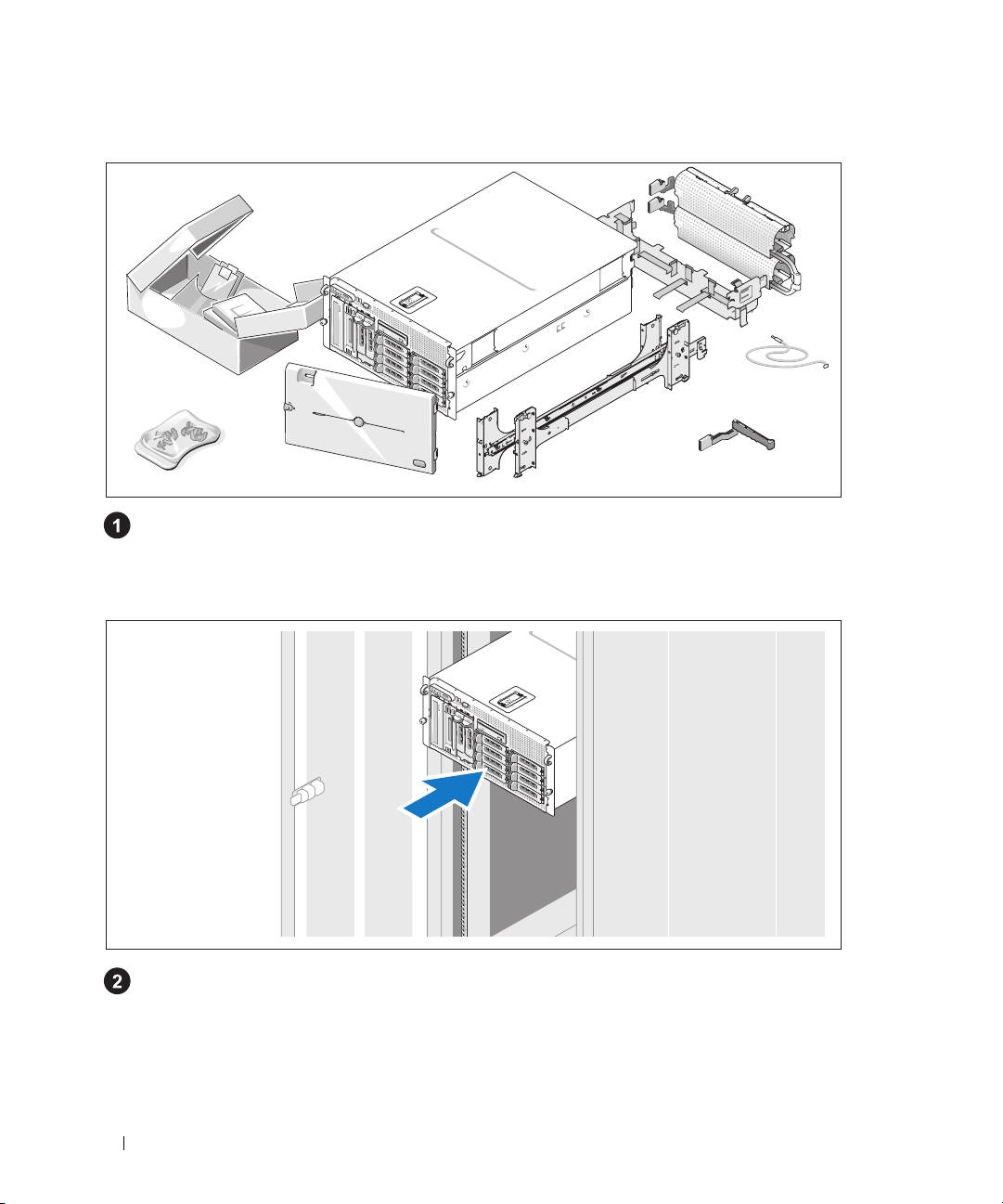 1

2