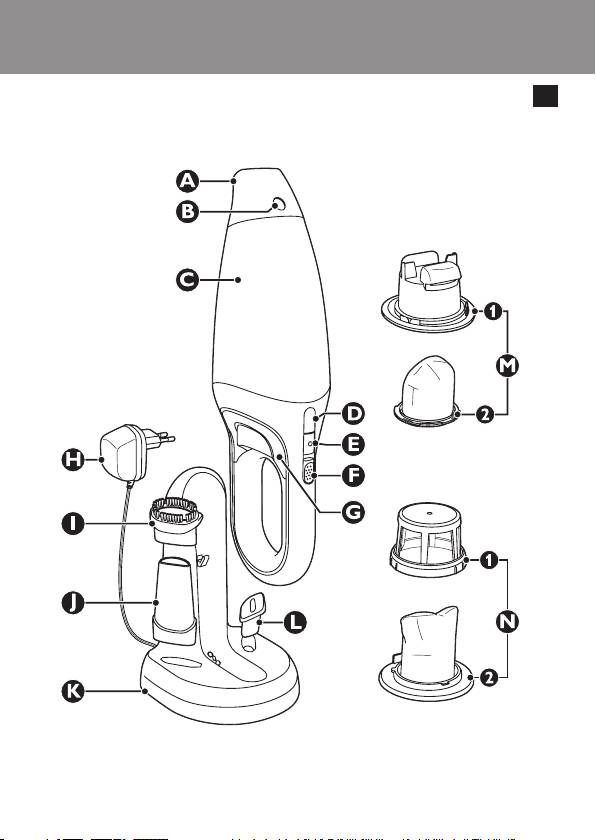 A
B
C
D
E
F
G
H
I
J
K
L
1
M
2
1
N
2