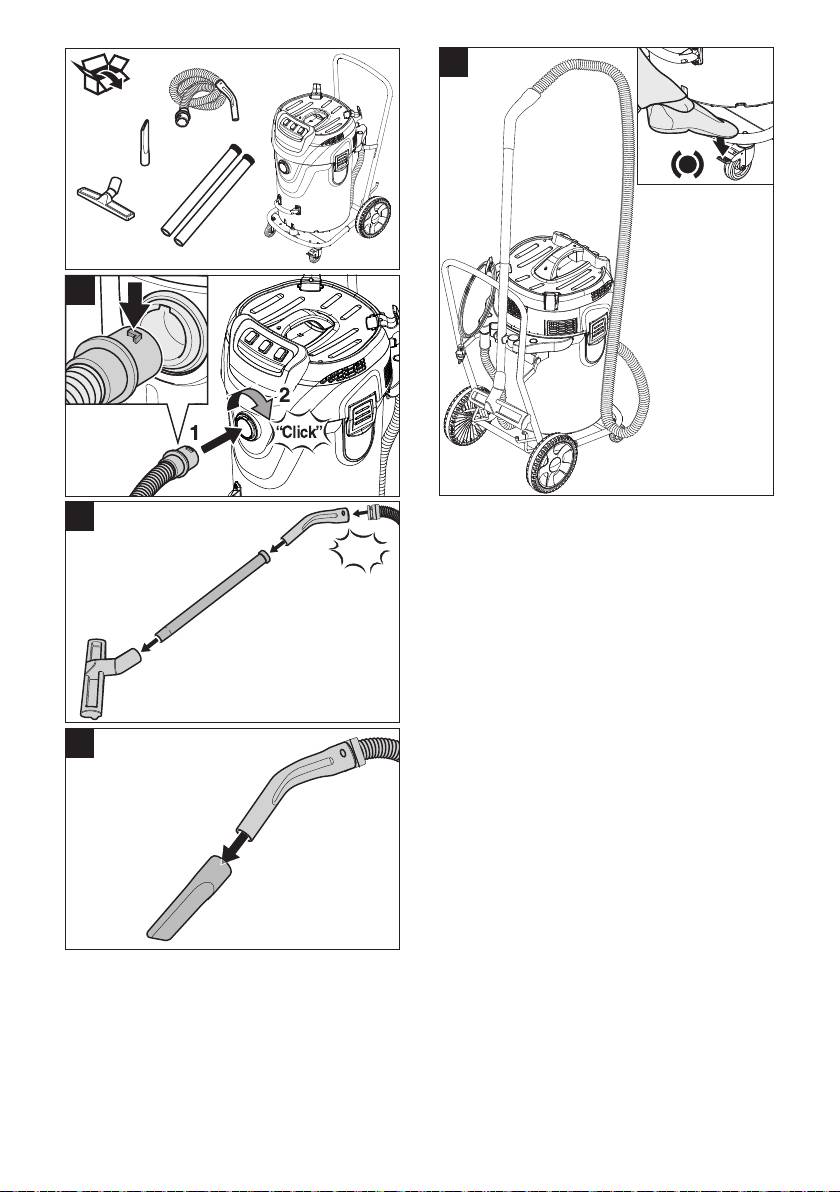 2

1

"Click"