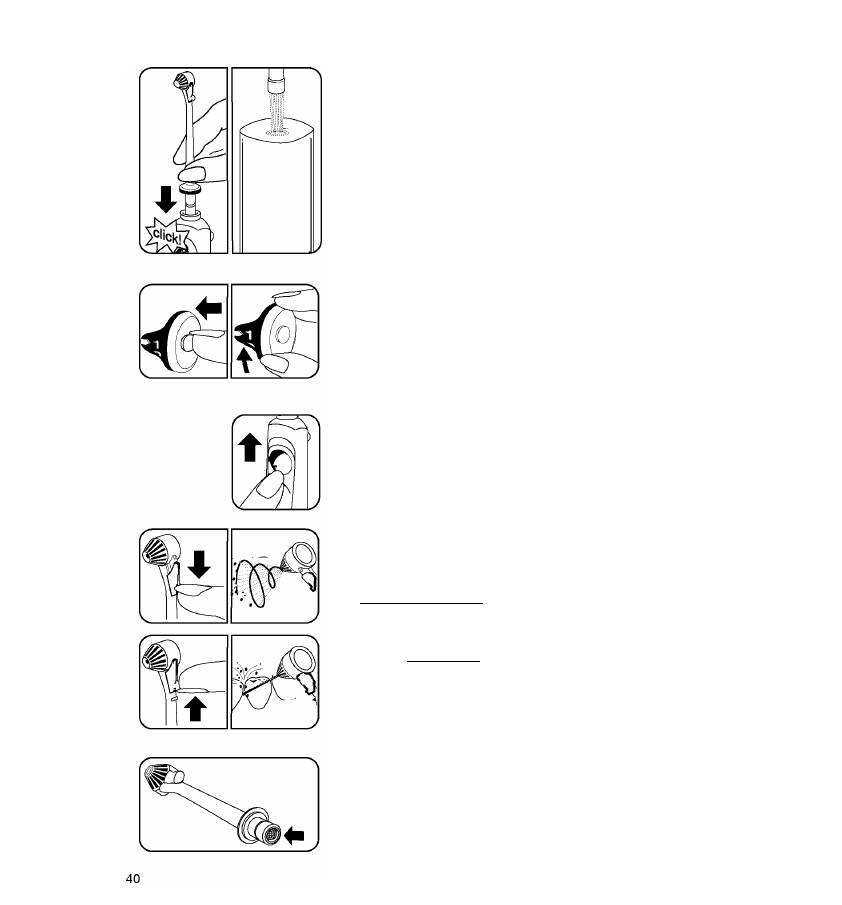 click!

40