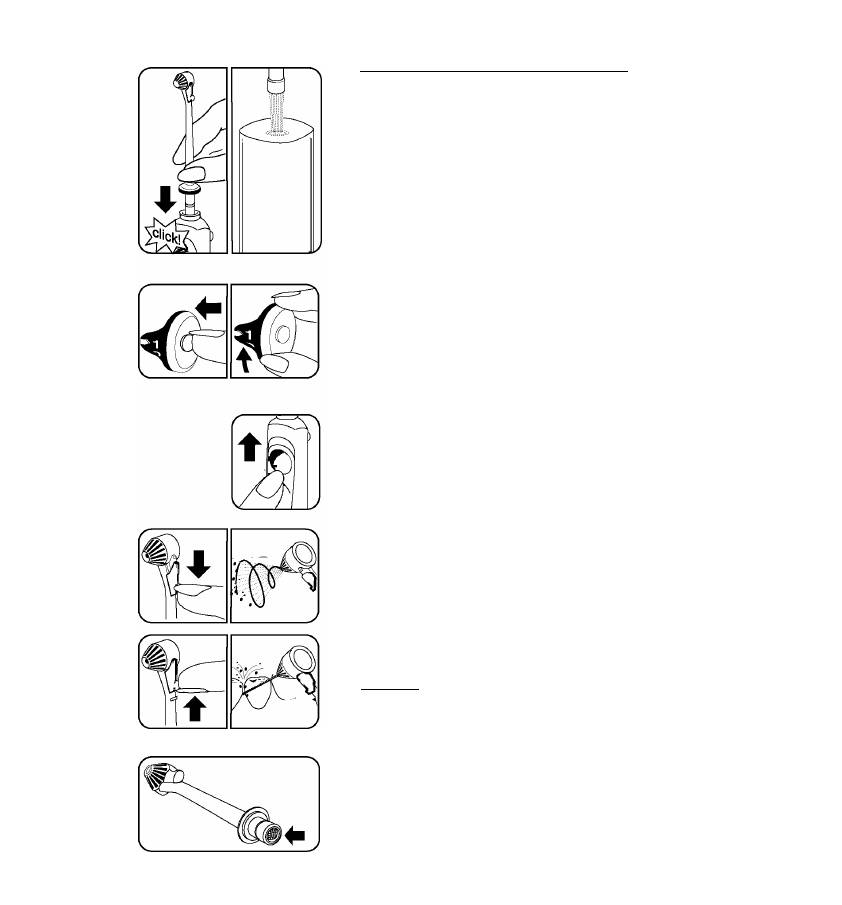 click!