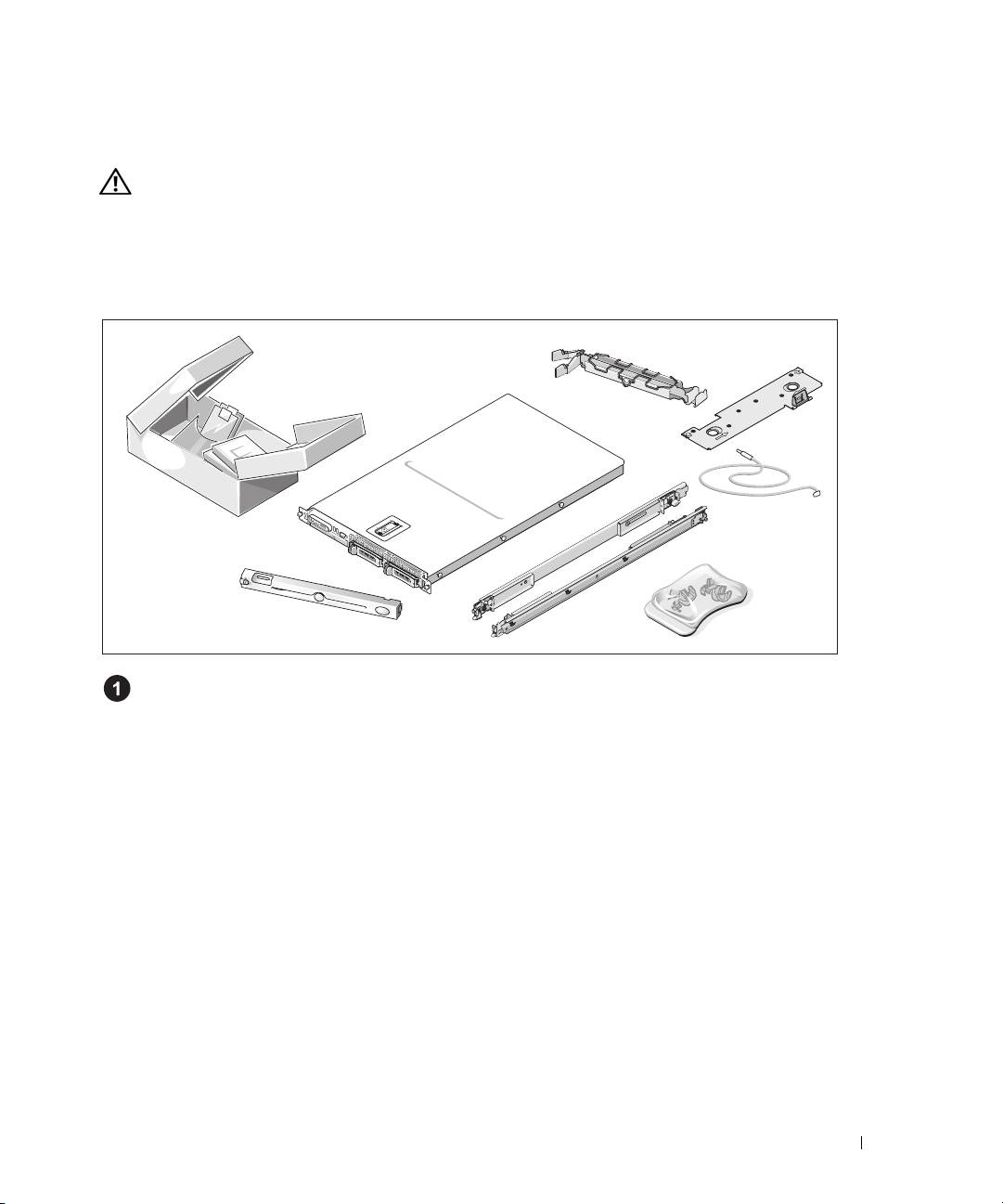 1