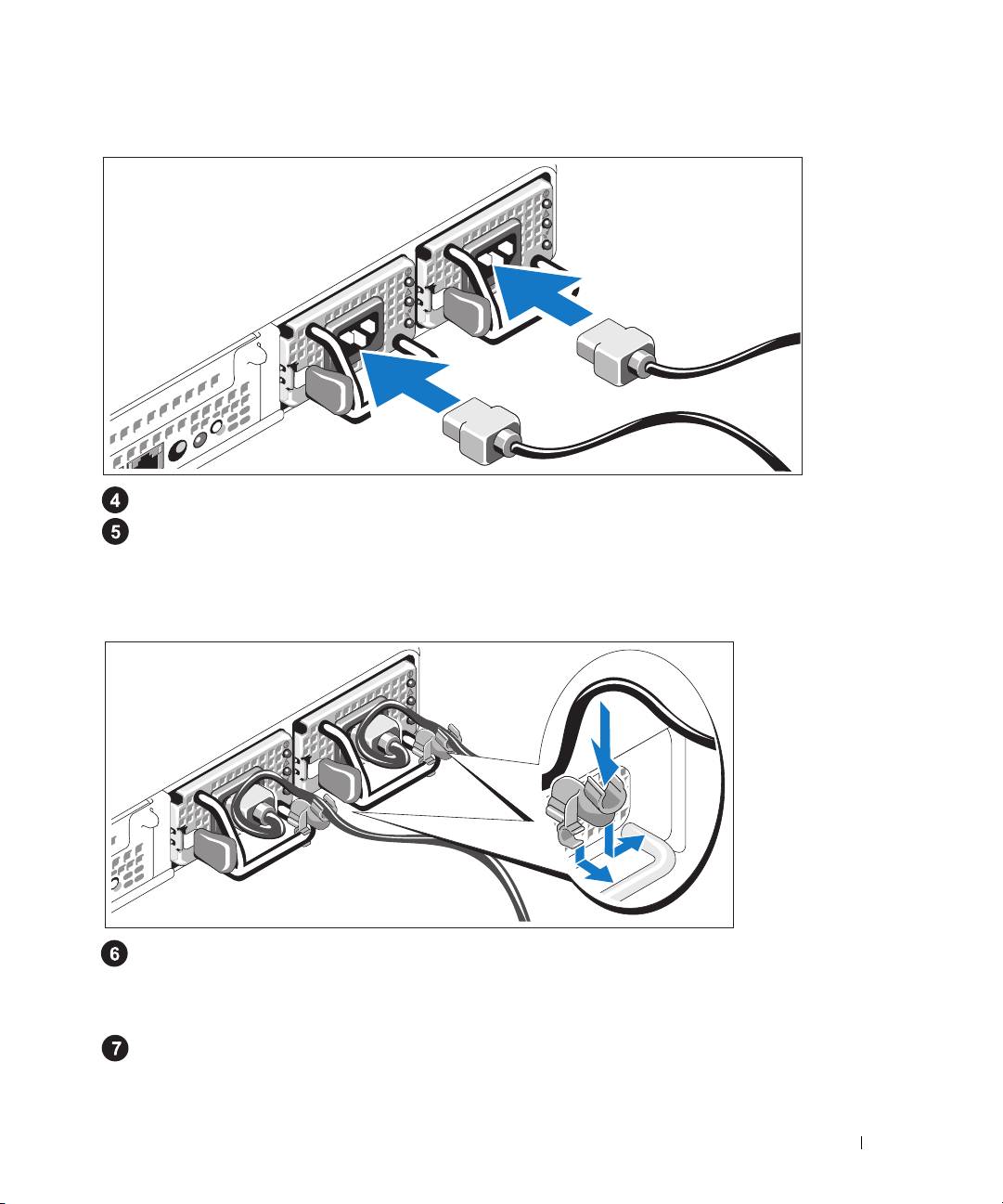 4
5
6
7