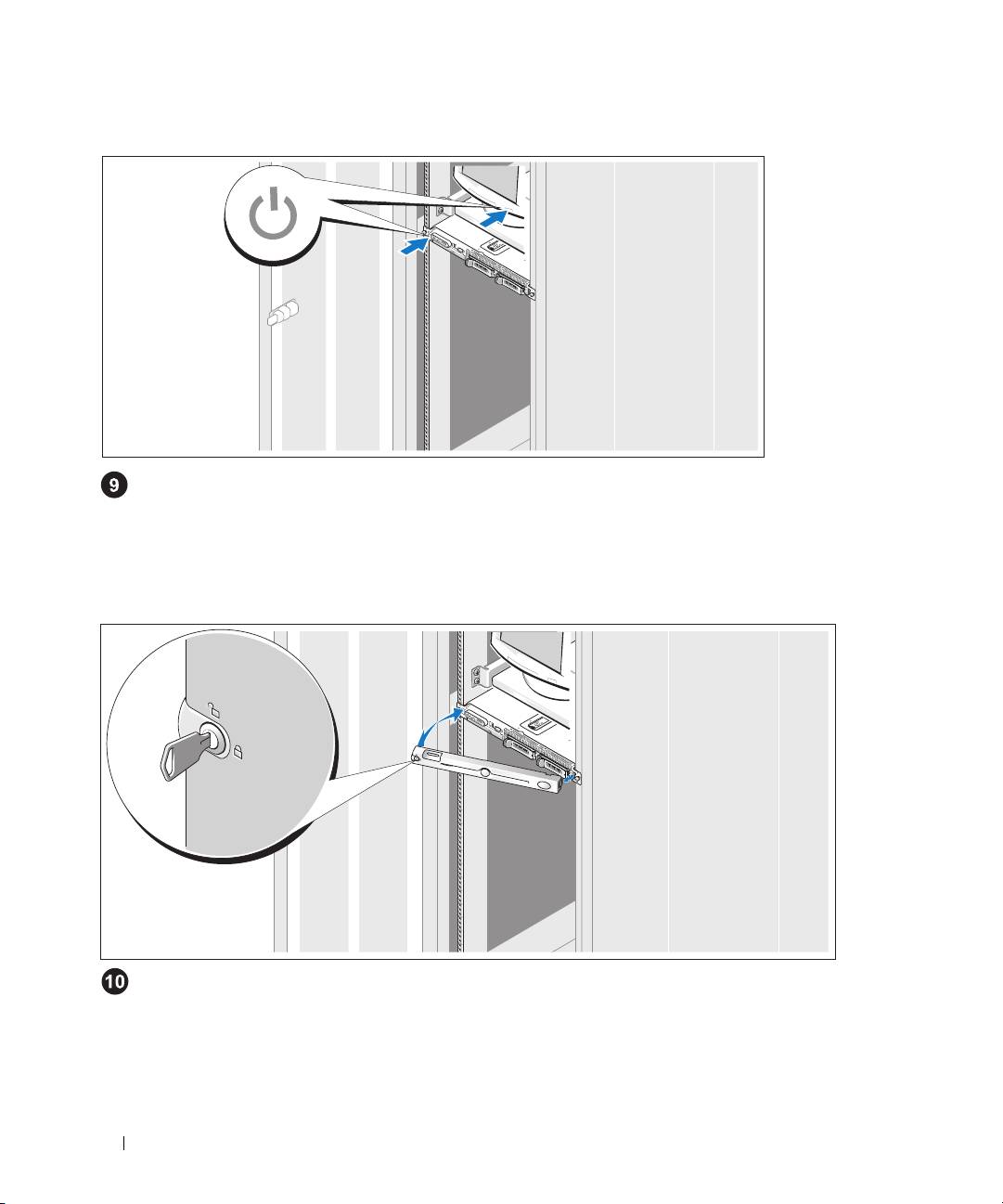 9

10