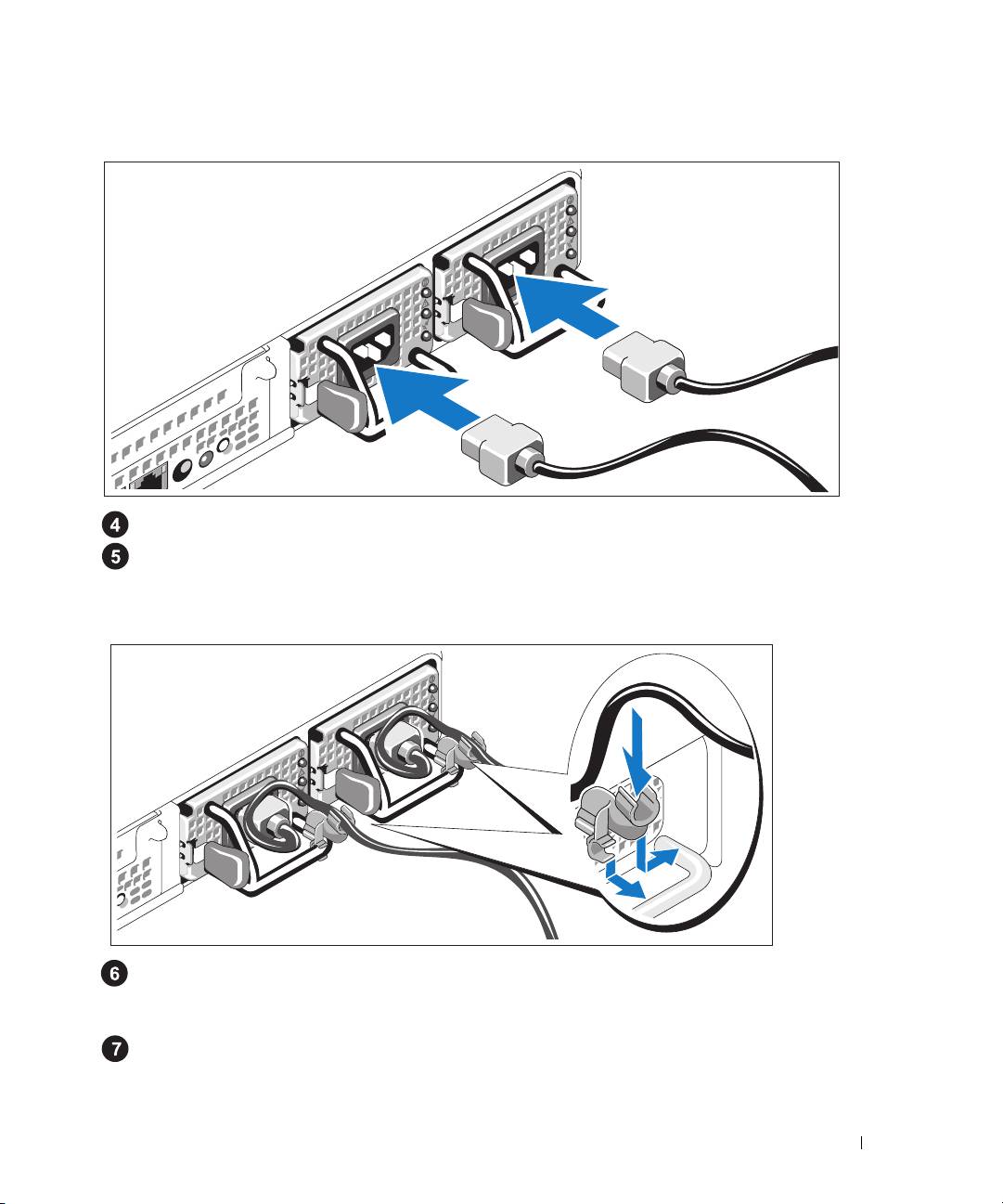 4
5
6
7