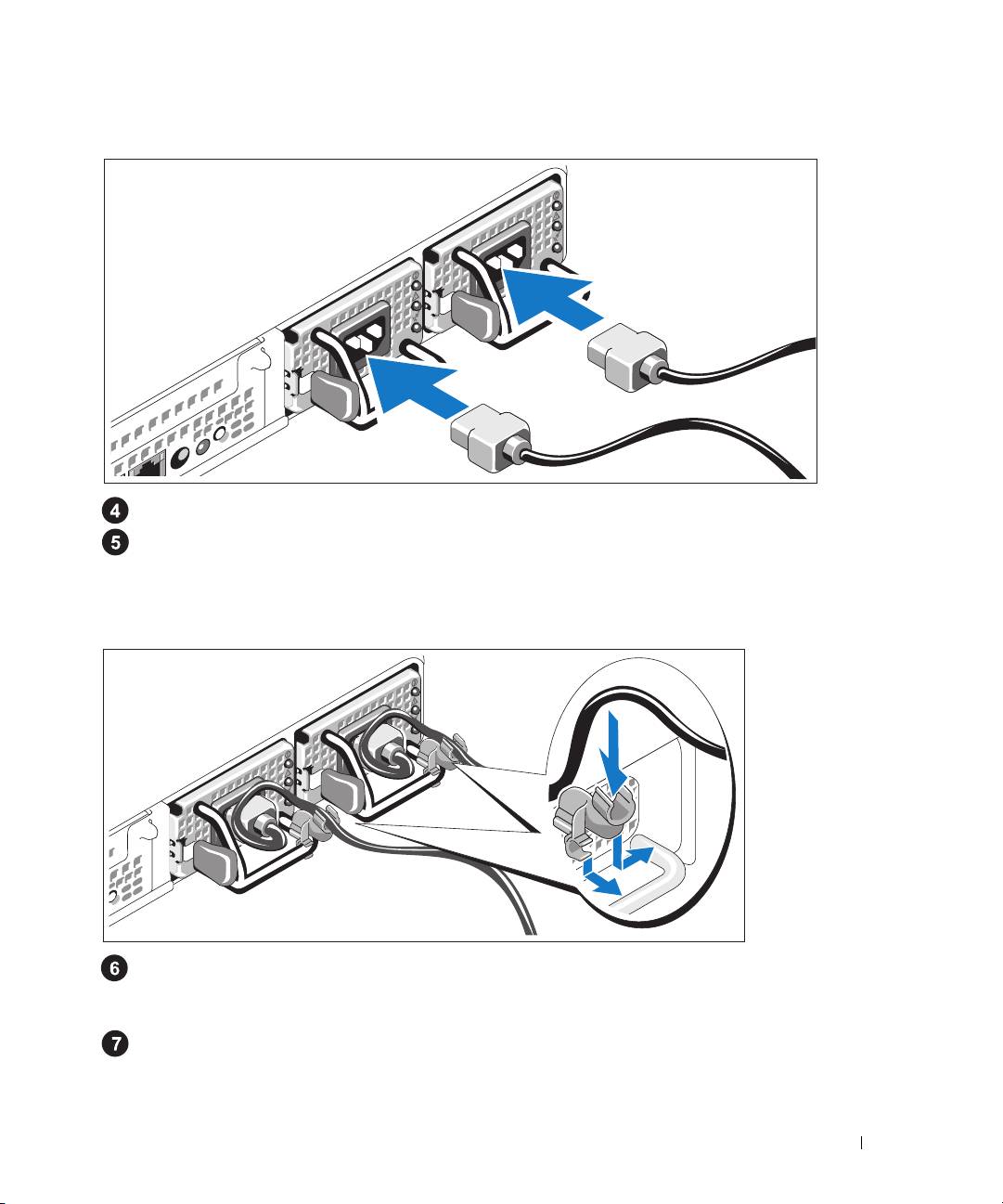 4
5
6
7