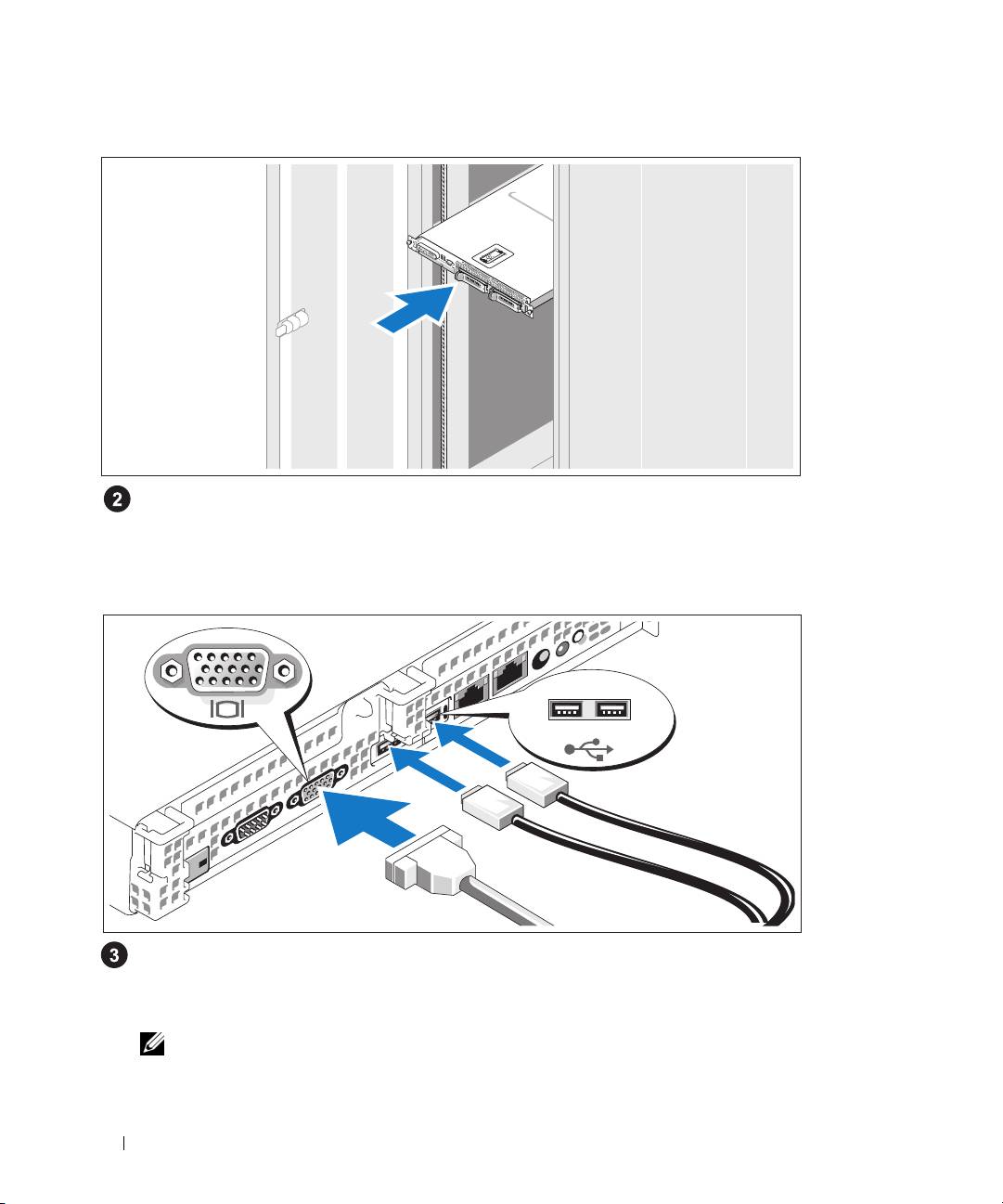 2

3