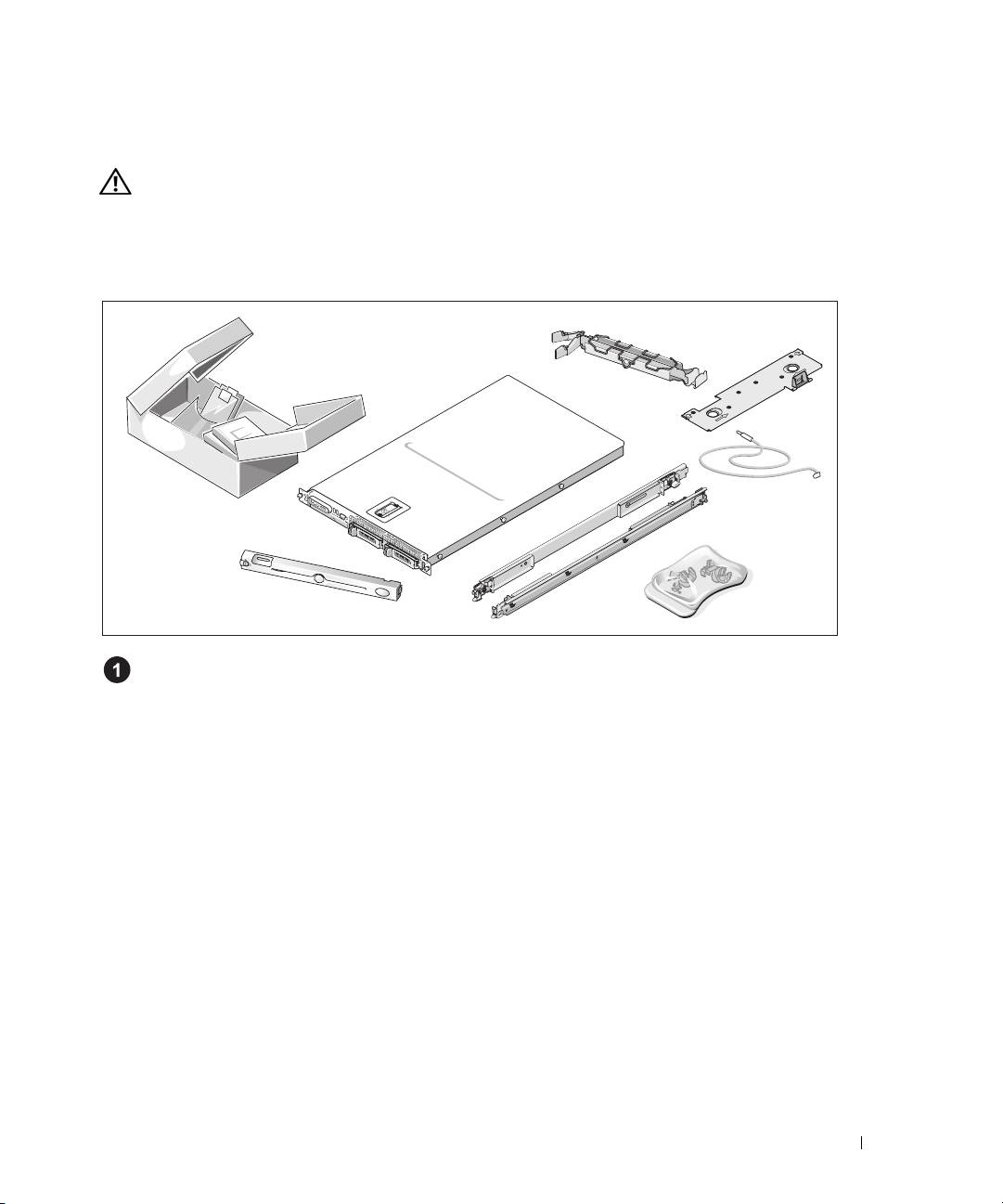 1