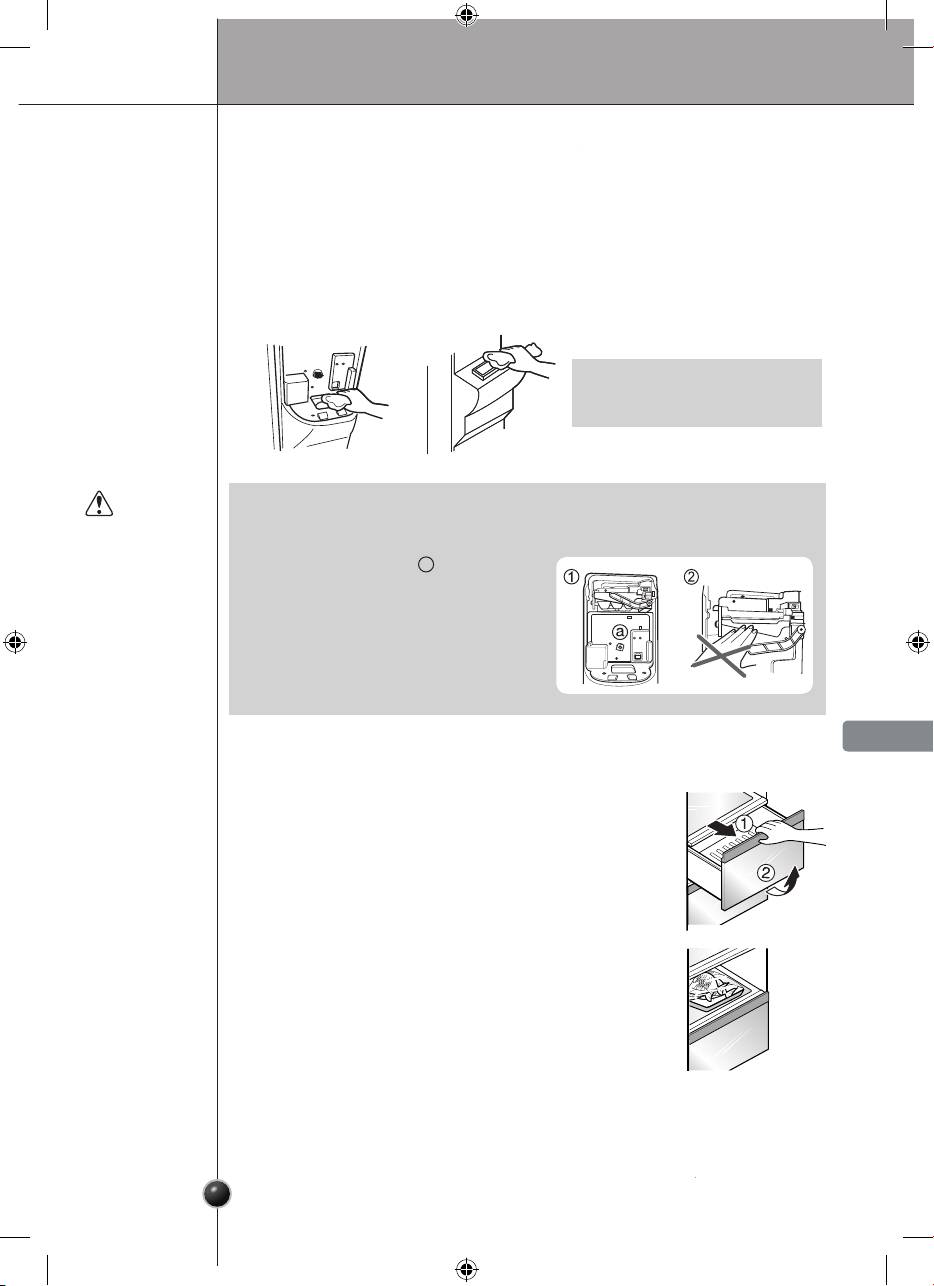 ①

ⓐ

②

①

②