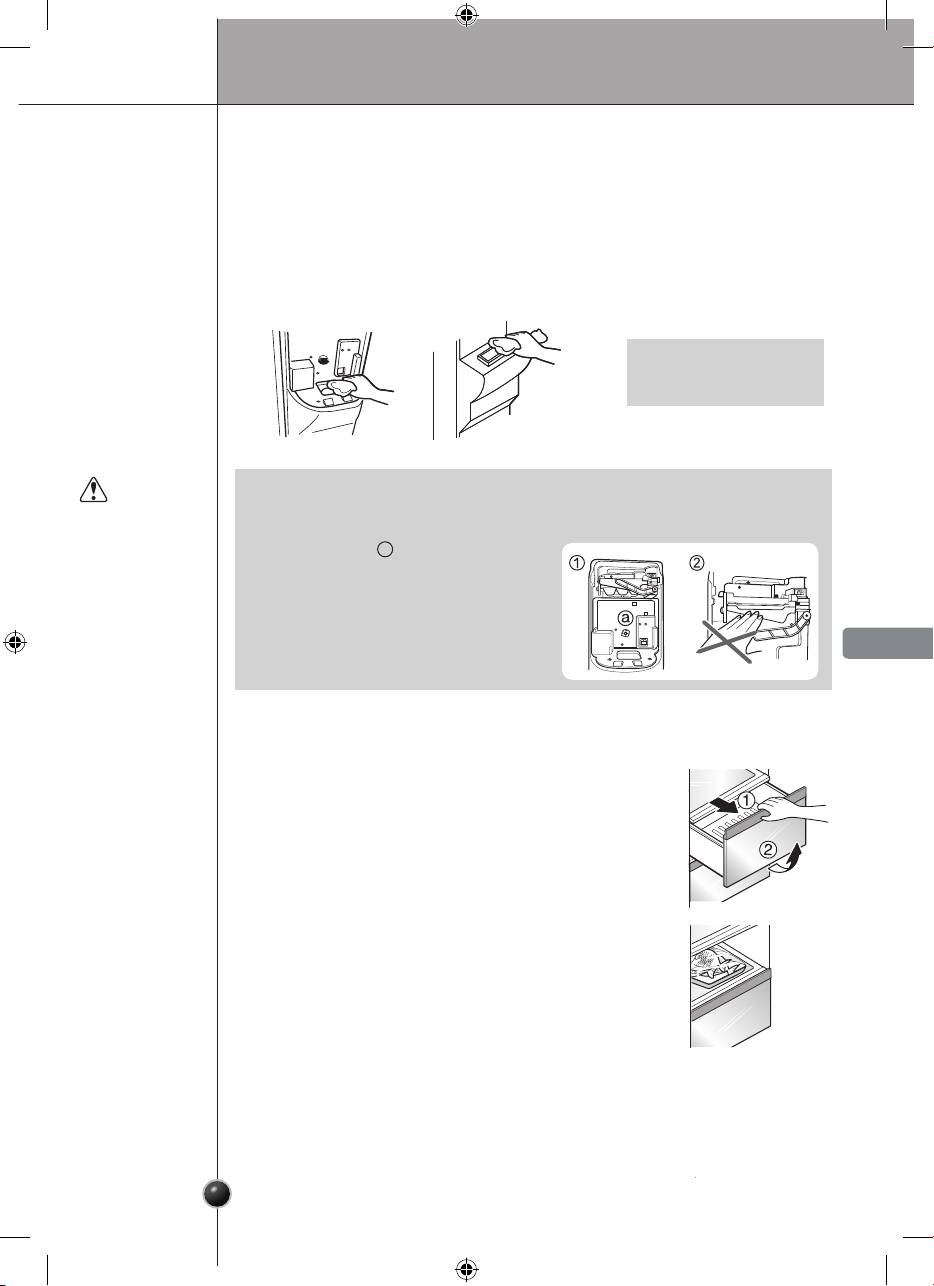 ①

②

ⓐ

①

②